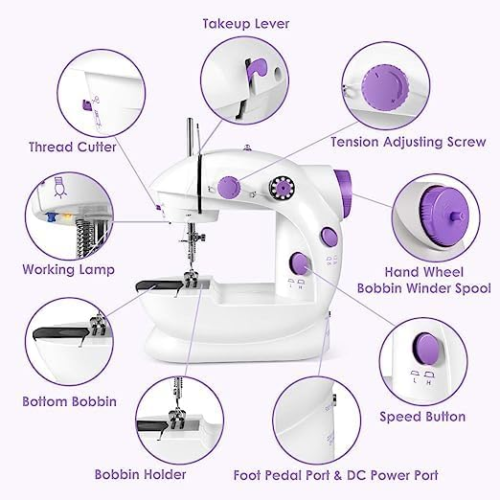 Takeup Lever

Thread Cutter

Tension Adjusting Screw

Working Lamp

Hand Wheel
Bobbin Winder Spool

L H

L H

Bottom Bobbin

Speed Button

Bobbin Holder

Foot Pedal Port & DC Power Port