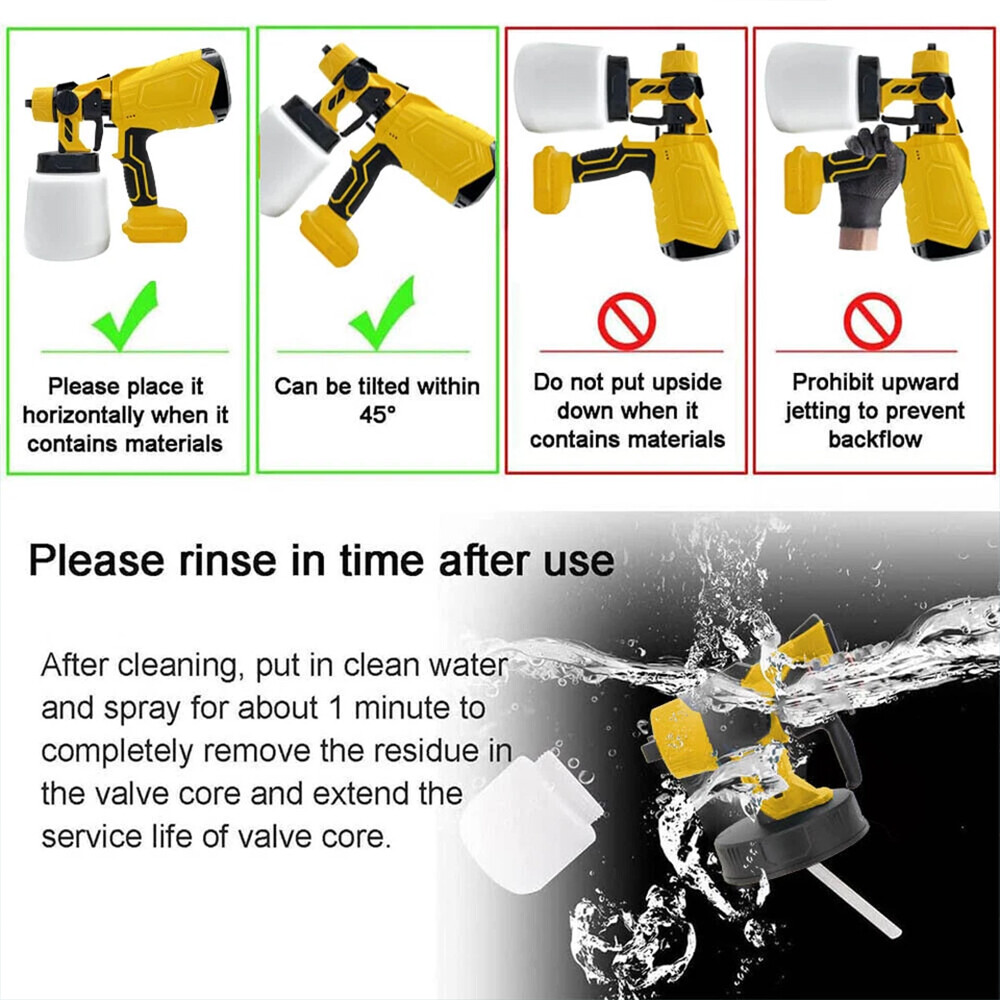 Please place it horizontally when it contains materials

Can be tilted within 45°

Do not put upside down when it contains materials

Prohibit upward jetting to prevent backflow

Please rinse in time after use

After cleaning, put in clean water and spray for about 1 minute to completely remove the residue in the valve core and extend the service life of valve core.