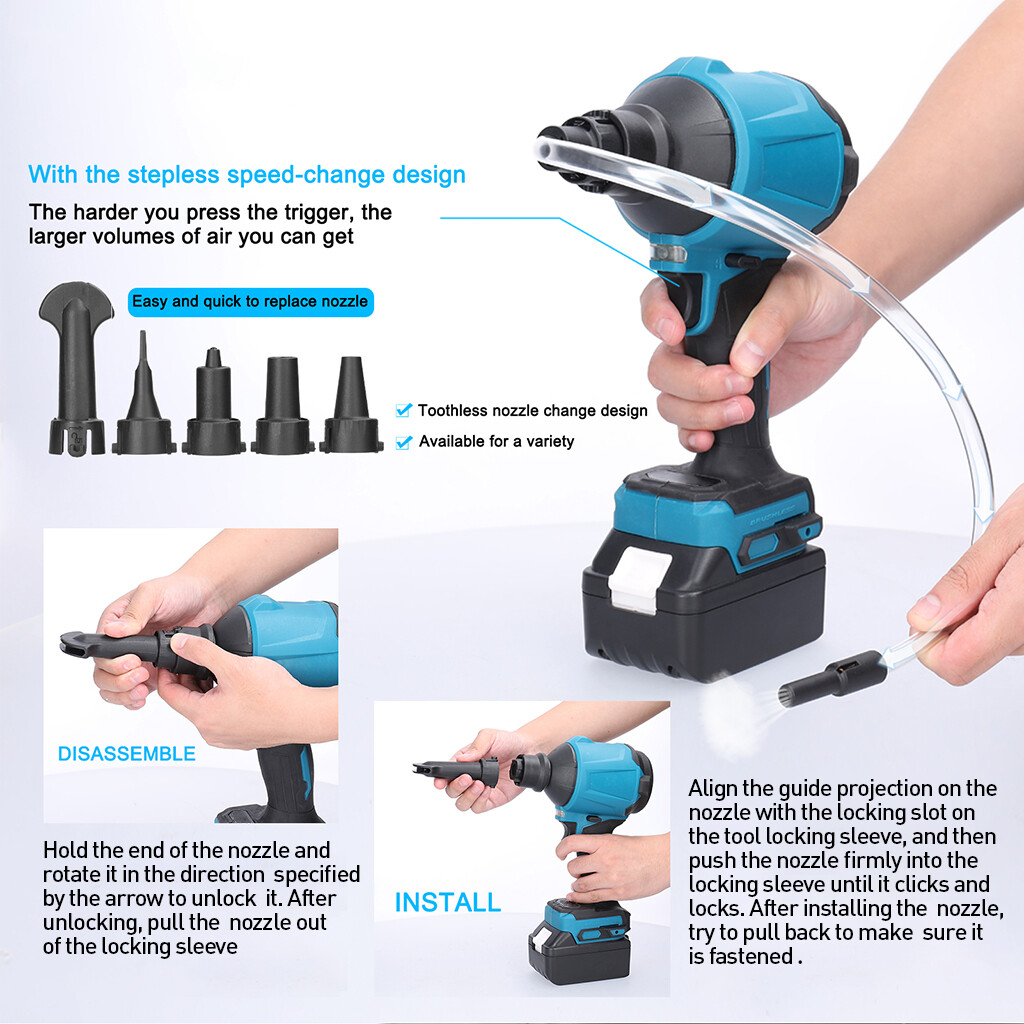 With the stepless speed-change design

The harder you press the trigger, the larger volumes of air you can get

Easy and quick to replace nozzle

Toothless nozzle change design

Available for a variety

DISASSEMBLE

Hold the end of the nozzle and rotate it in the direction specified by the arrow to unlock it. After unlocking, pull the nozzle out of the locking sleeve

INSTALL

Align the guide projection on the nozzle with the locking slot on the tool locking sleeve, and then push the nozzle firmly into the locking sleeve until it clicks and locks. After installing the nozzle, try to pull back to make sure it is fastened .