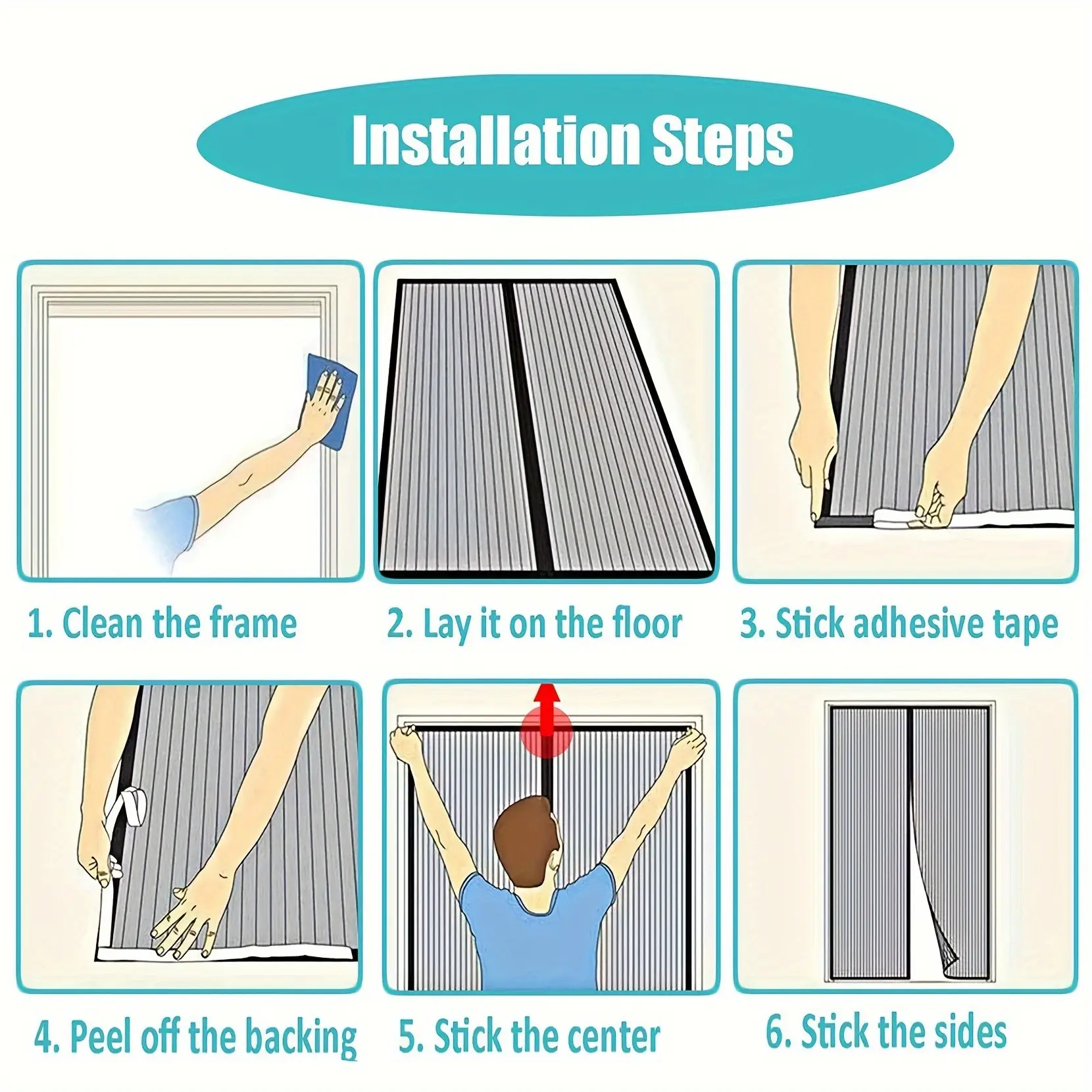 Installation Steps

1. Clean the frame

2. Lay it on the floor

3. Stick adhesive tape

4. Peel off the backing

5. Stick the center

6. Stick the sides