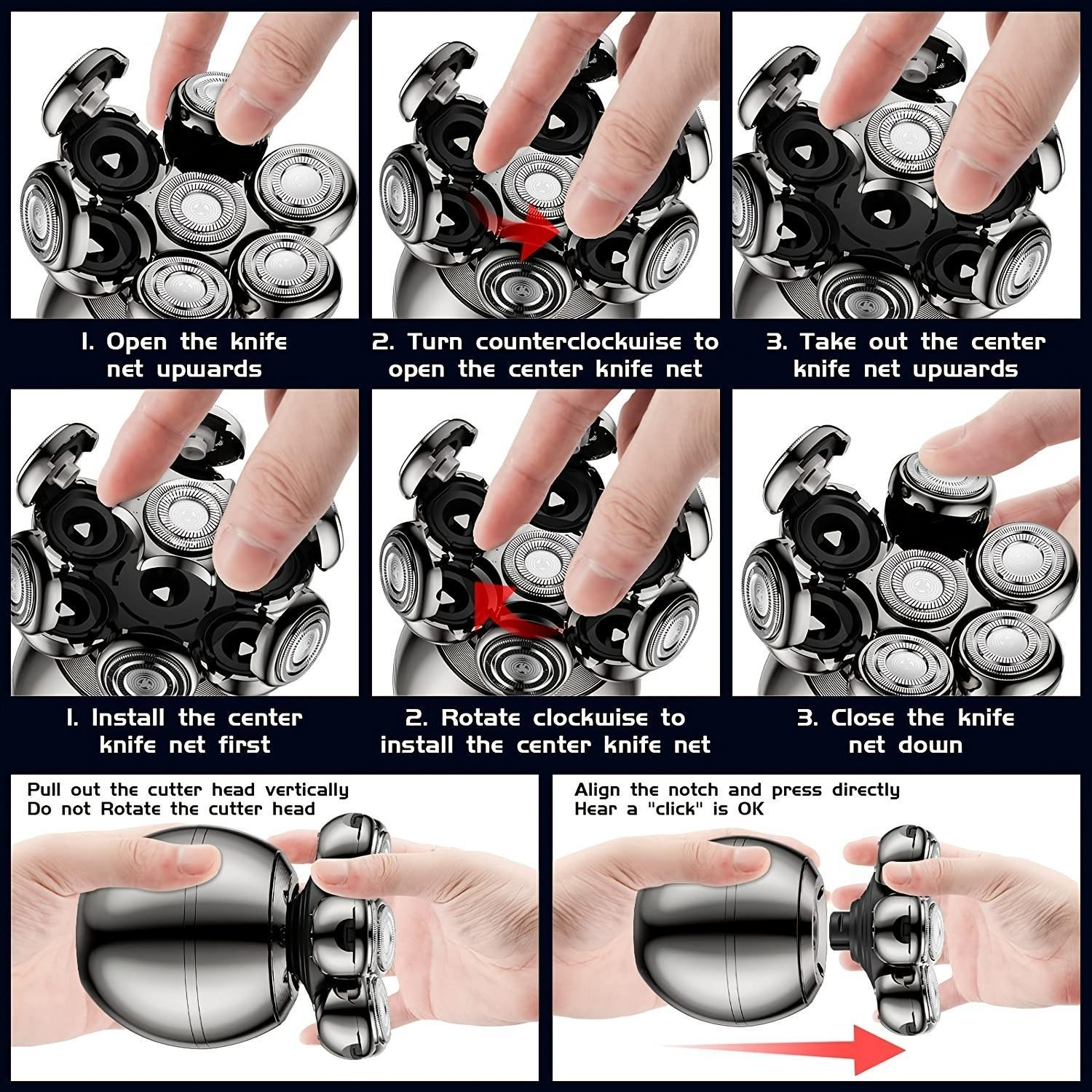 1. Open the knife net upwards

2. Turn counterclockwise to open the center knife net

3. Take out the center knife net upwards

1. Install the center knife net first

2. Rotate clockwise to install the center knife net

3. Close the knife net down

Pull out the cutter head vertically
Do not Rotate the cutter head

Align the notch and press directly
Hear a "click" is OK