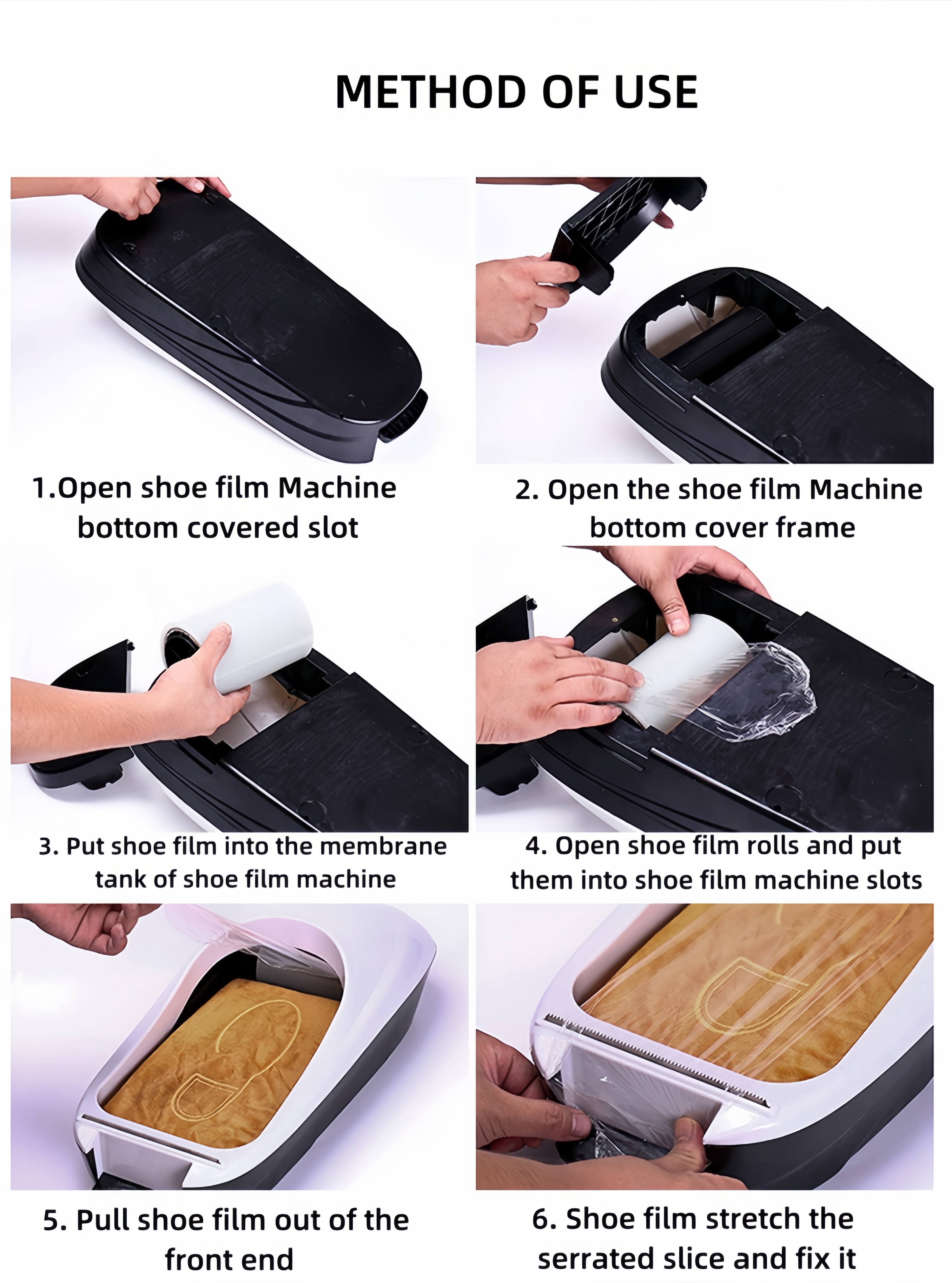 METHOD OF USE

1.Open shoe film Machine bottom covered slot

2. Open the shoe film Machine bottom cover frame

3. Put shoe film into the membrane tank of shoe film machine

4. Open shoe film rolls and put them into shoe film machine slots

5. Pull shoe film out of the front end

6. Shoe film stretch the serrated slice and fix it