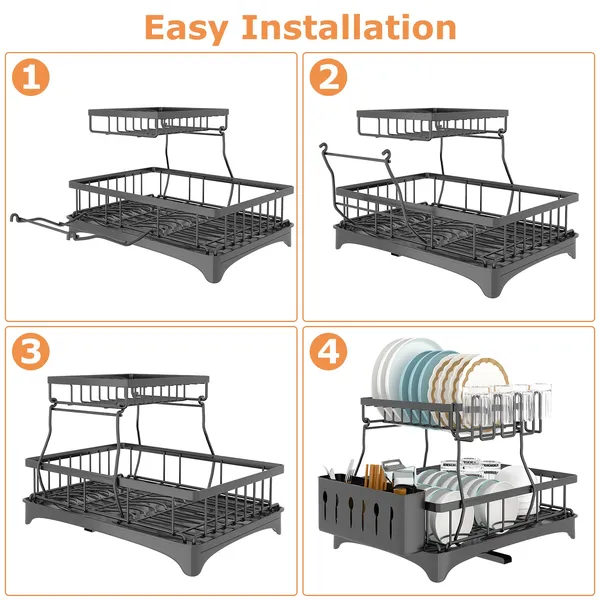 Easy Installation

1

2

3

4