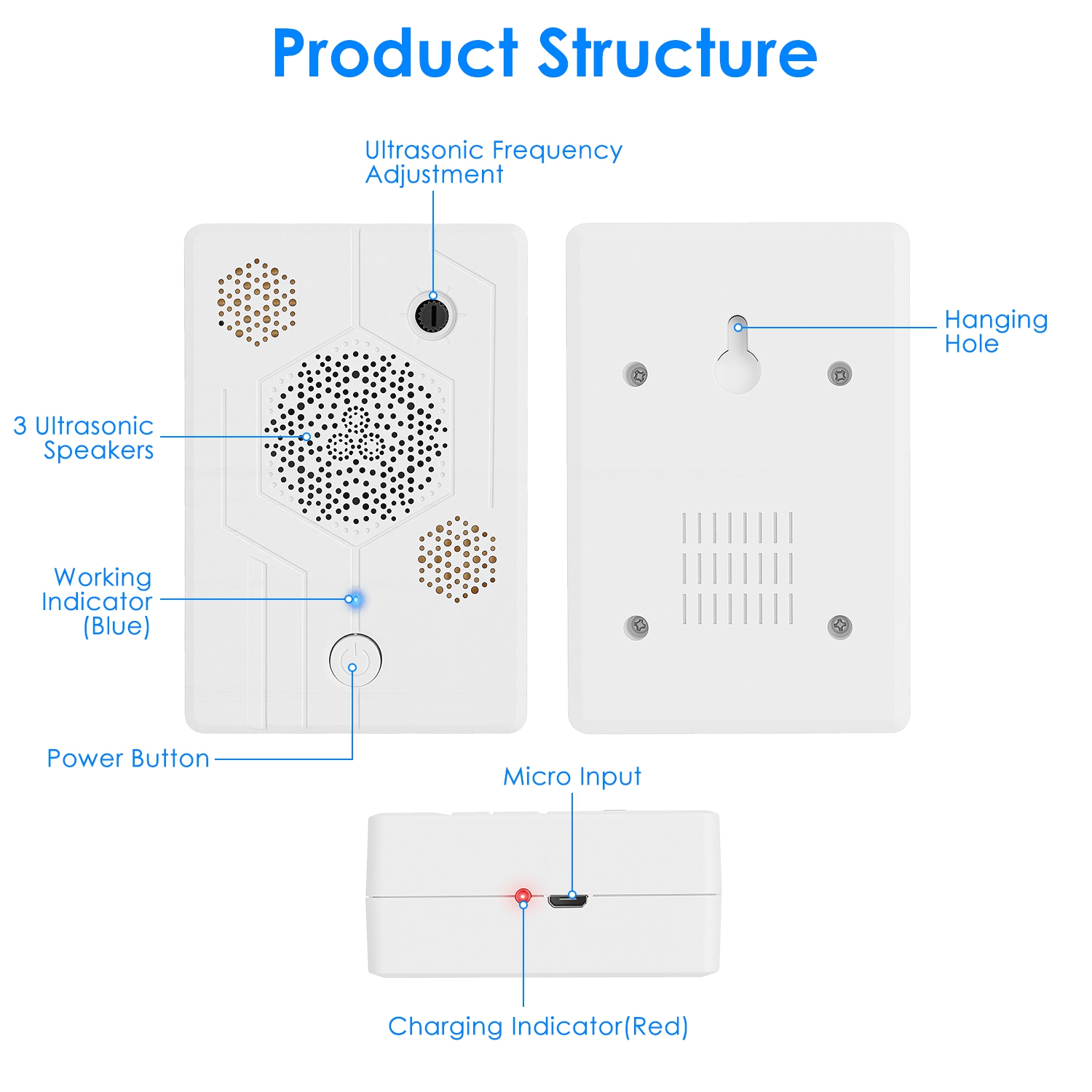 Product Structure

Ultrasonic Frequency Adjustment

Hanging Hole

3 Ultrasonic Speakers

Working Indicator (Blue)

Power Button

Micro Input

Charging Indicator(Red)