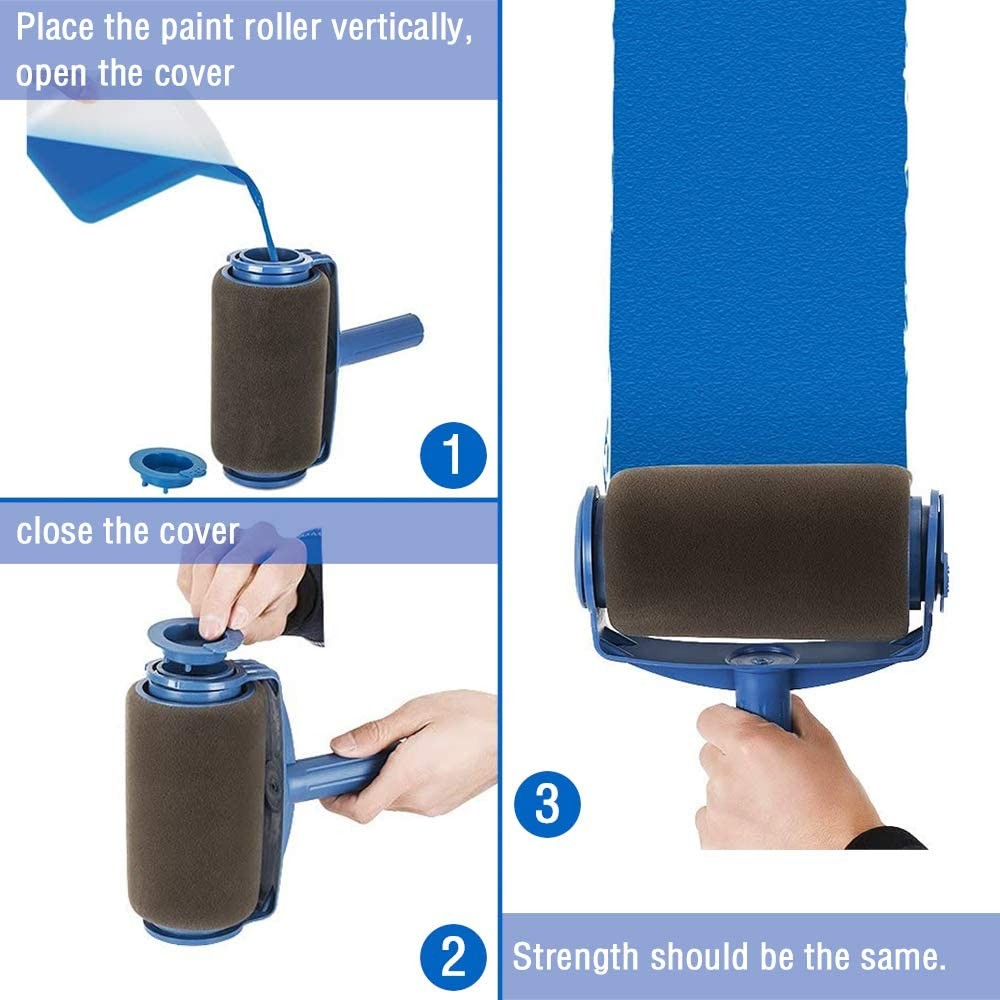 Place the paint roller vertically, open the cover

1

close the cover

2

3

Strength should be the same.