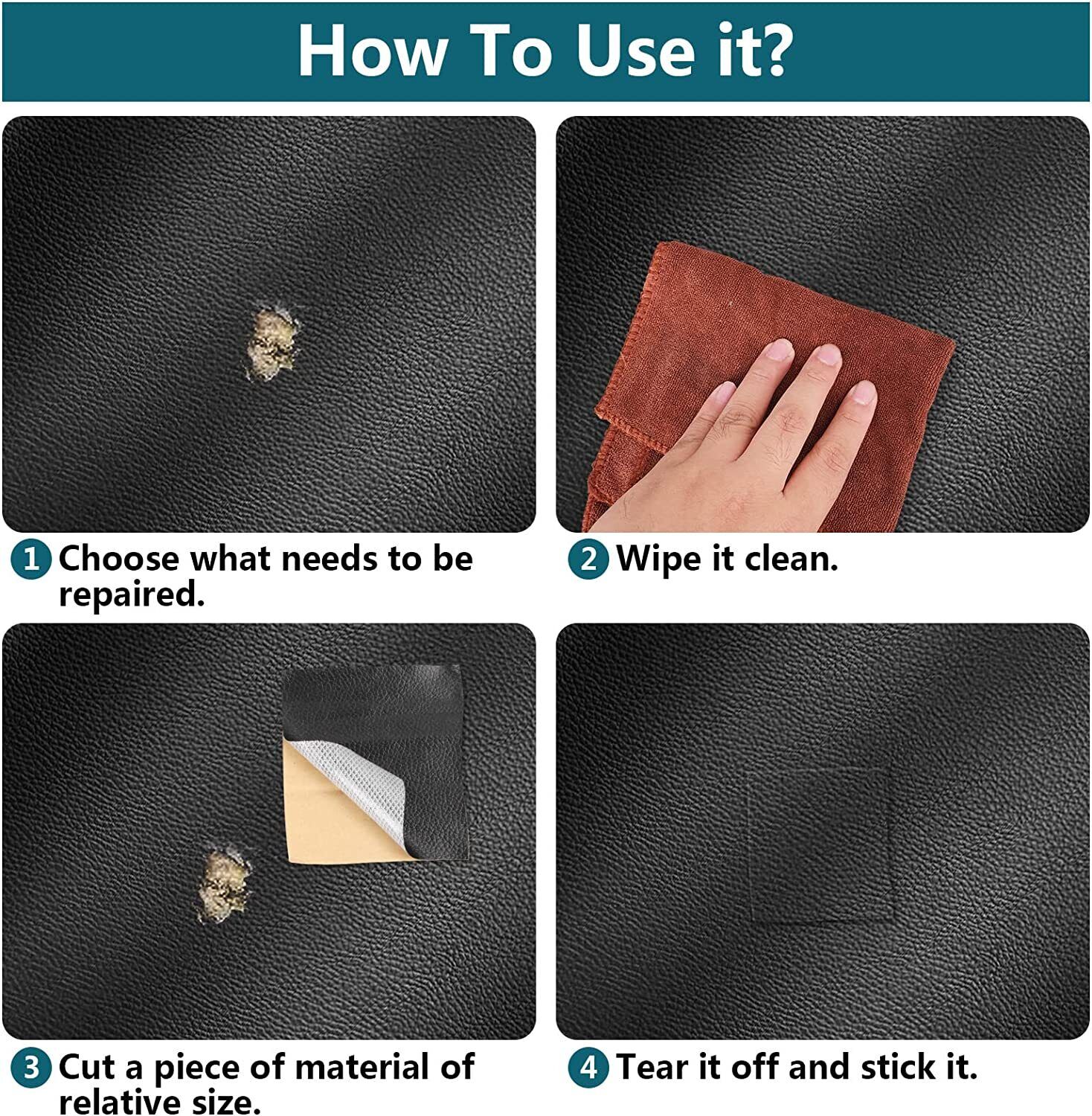 How To Use it?

1 Choose what needs to be repaired.

2 Wipe it clean.

3 Cut a piece of material of relative size.

4 Tear it off and stick it.