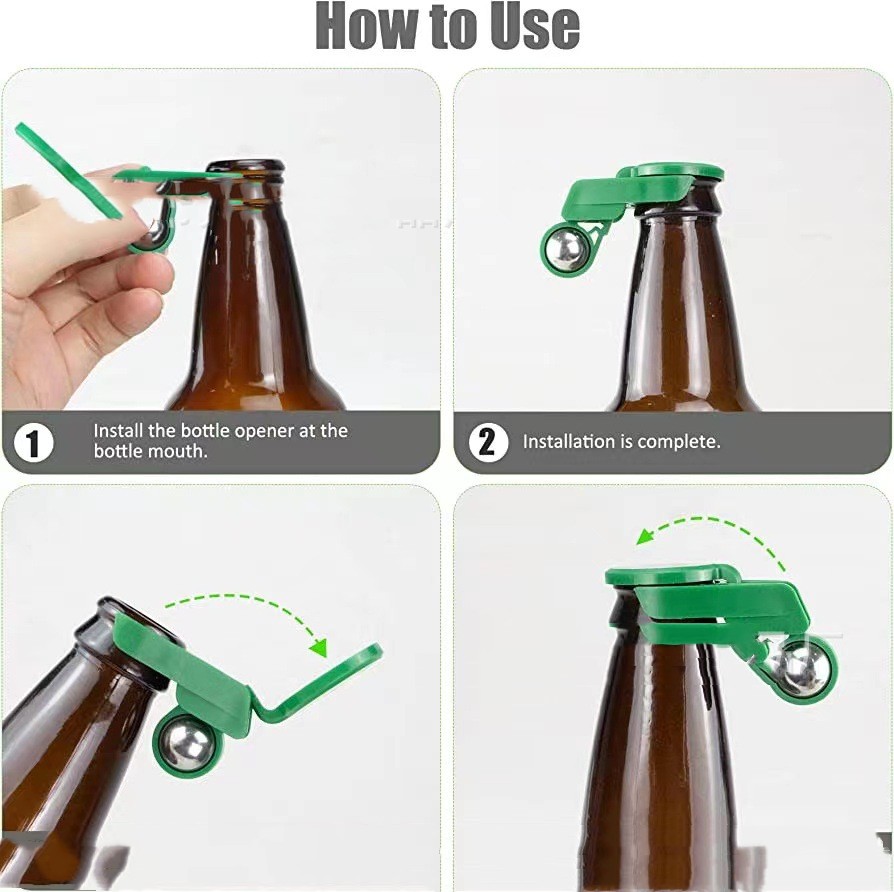 How to Use

1 Install the bottle opener at the bottle mouth.

2 Installation is complete.