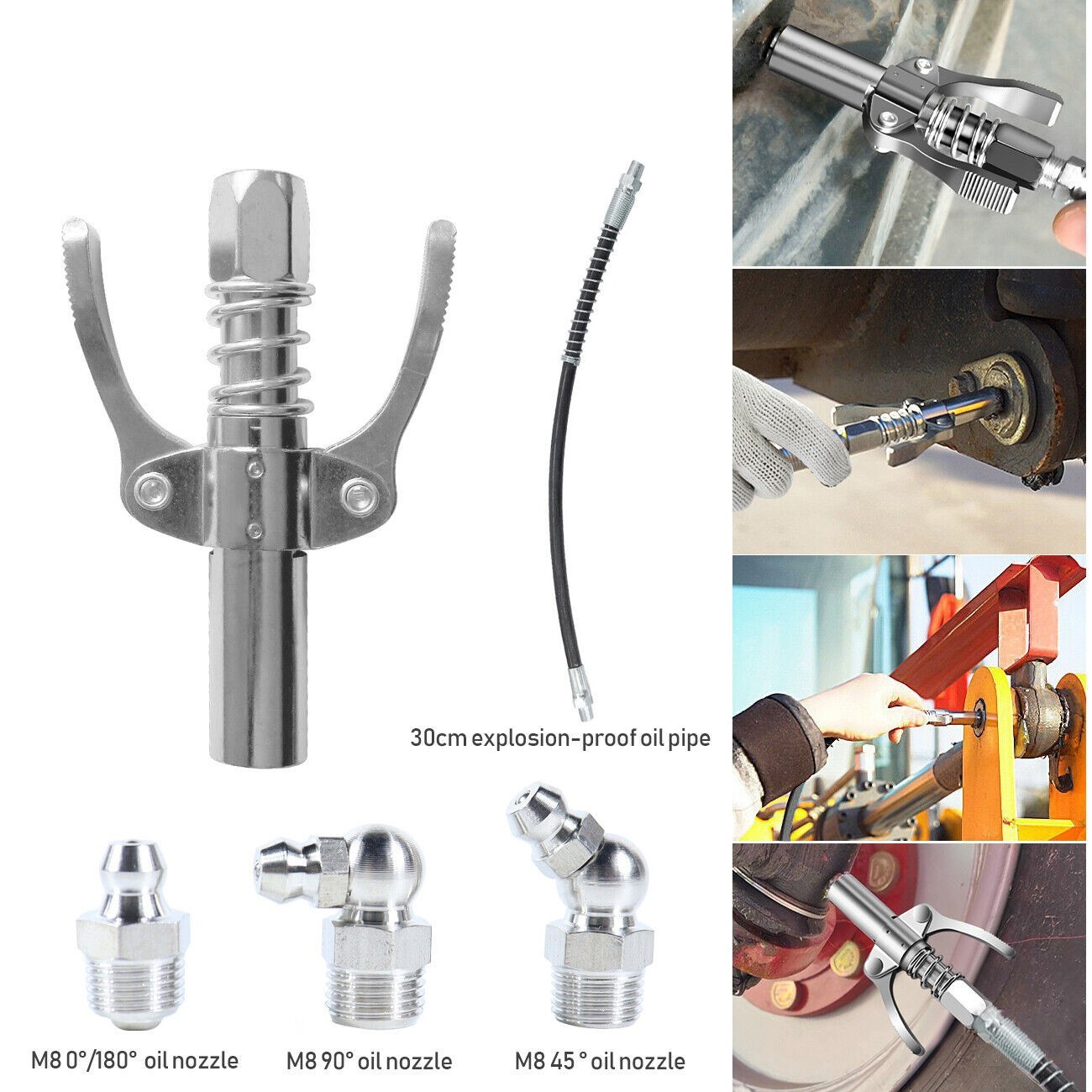 30cm explosion-proof oil pipe

M8 0°/180° oil nozzle

M8 90° oil nozzle

M8 45 ° oil nozzle