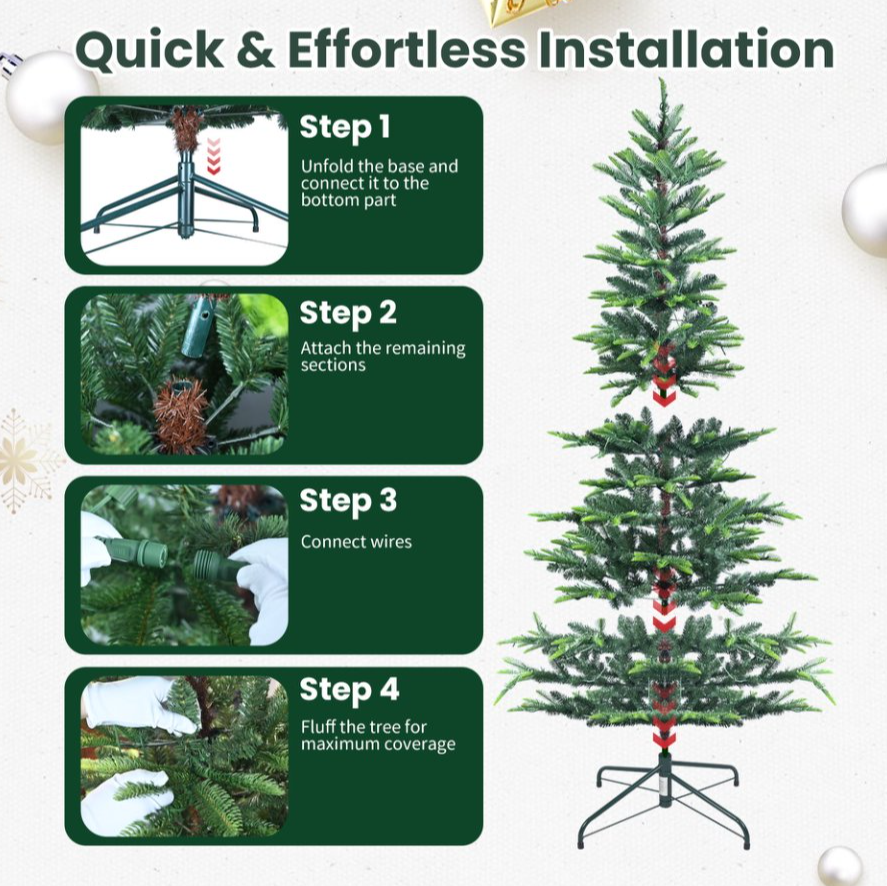 Quick & Effortless Installation

Step 1
Unfold the base and connect it to the bottom part

Step 2
Attach the remaining sections

Step 3
Connect wires

Step 4
Fluff the tree for maximum coverage