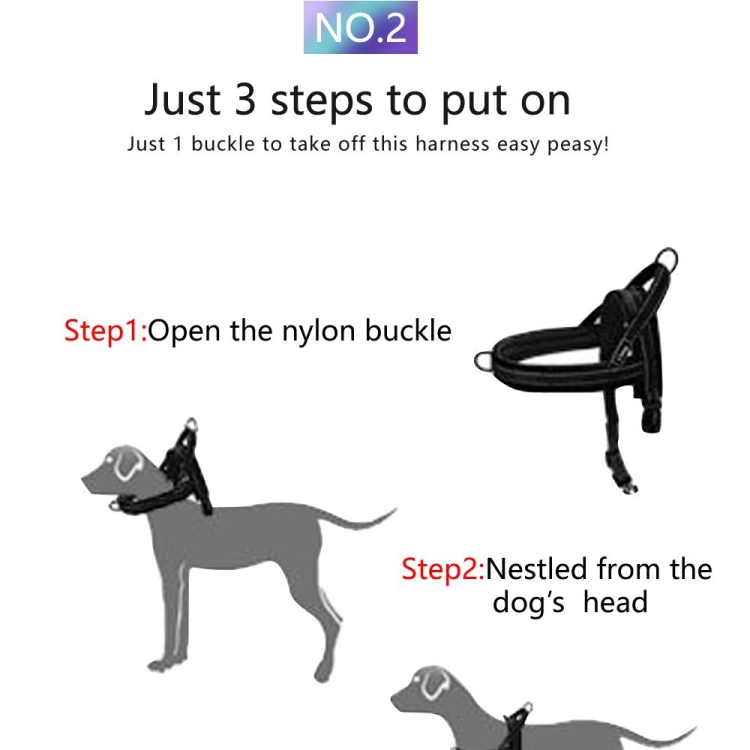 NO.2

Just 3 steps to put on

Just 1 buckle to take off this harness easy peasy!

Step1:Open the nylon buckle

Step2:Nestled from the dog's head