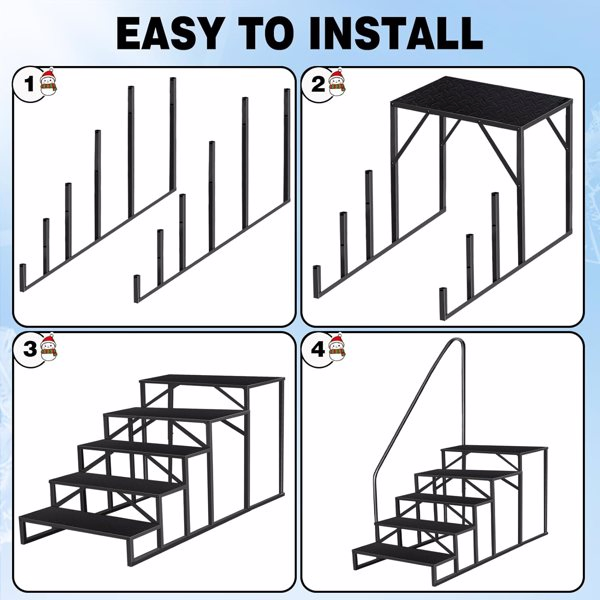 EASY TO INSTALL

1

2

3

4