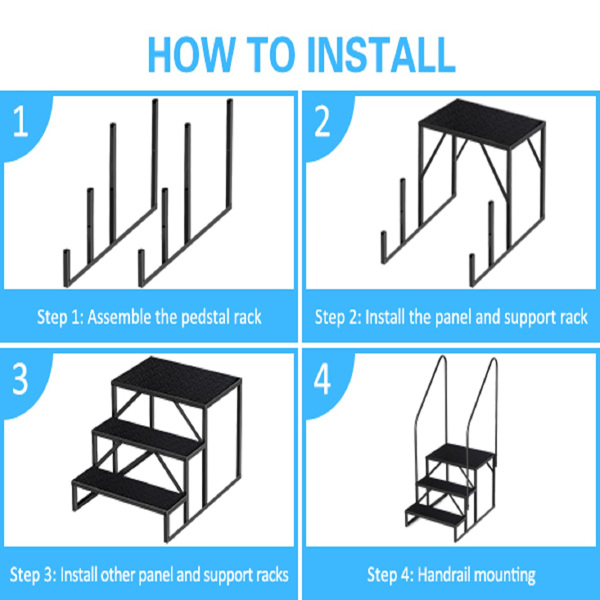 HOW TO INSTALL

1

Step 1: Assemble the pedstal rack

2

Step 2: Install the panel and support rack

3

Step 3: Install other panel and support racks

4

Step 4: Handrail mounting