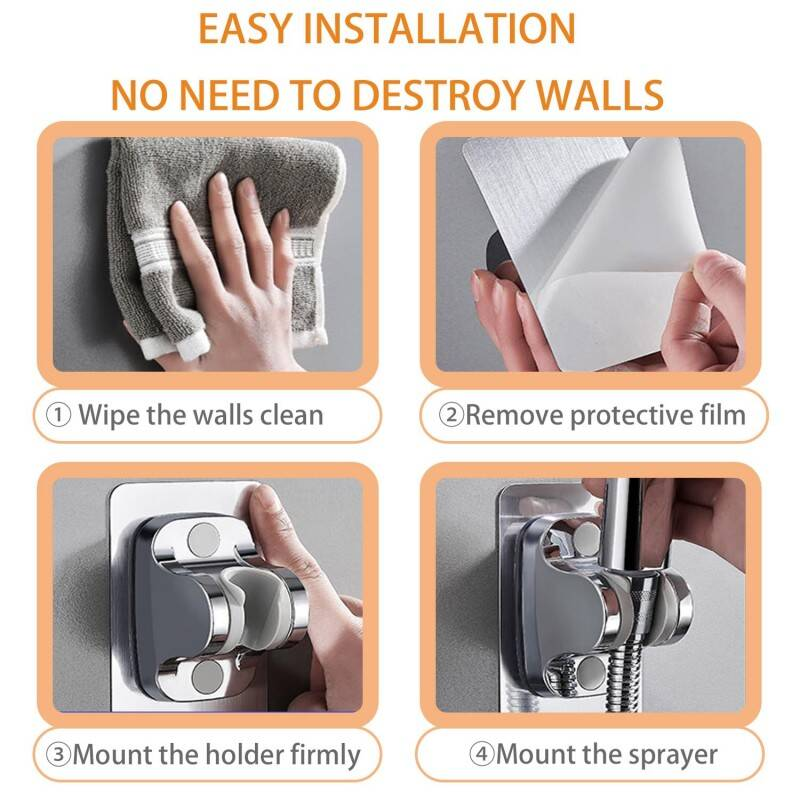 EASY INSTALLATION
NO NEED TO DESTROY WALLS

① Wipe the walls clean

②Remove protective film

③Mount the holder firmly

④Mount the sprayer