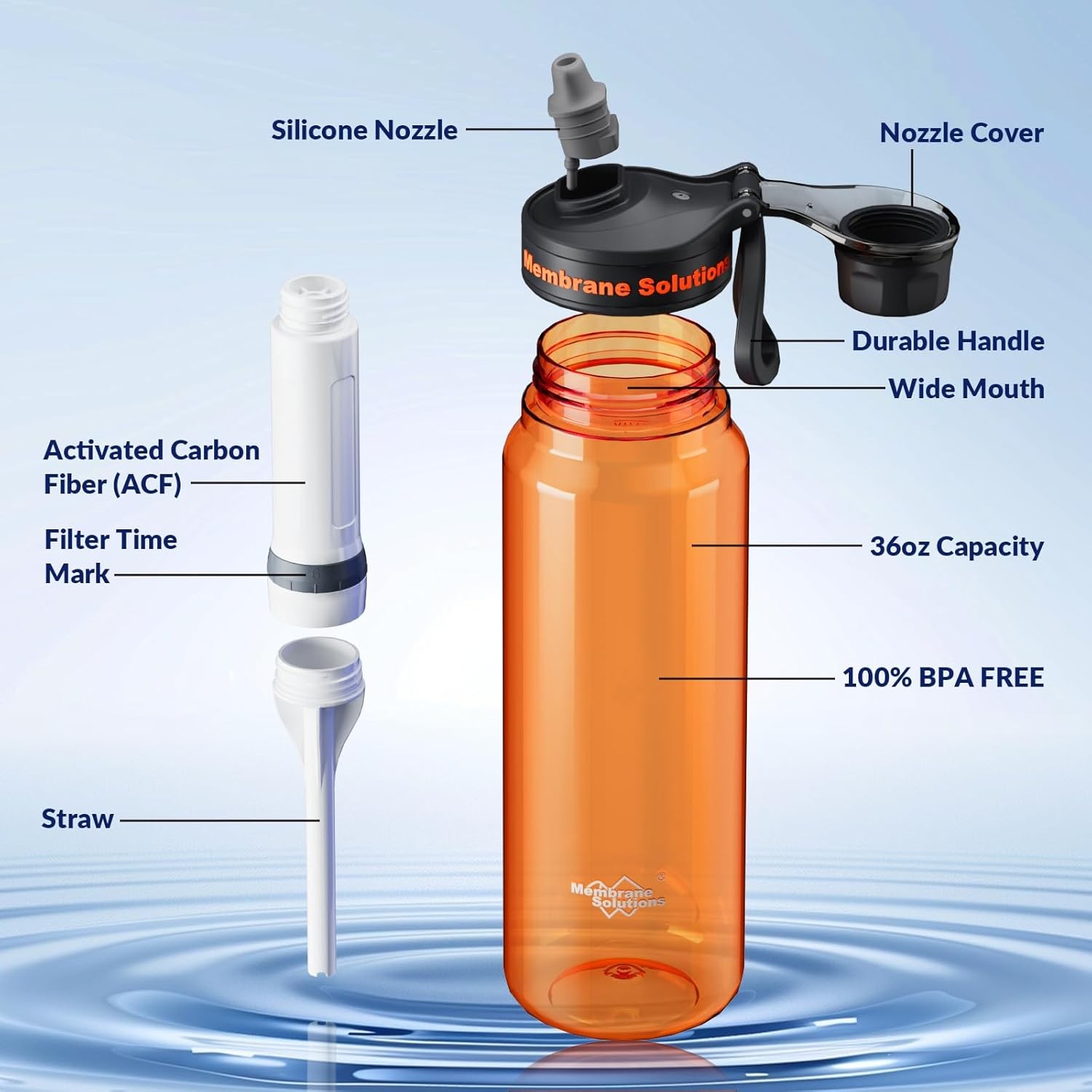 Silicone Nozzle

Nozzle Cover

Membrane Solutions

Durable Handle

Wide Mouth

Activated Carbon Fiber (ACF)

Filter Time Mark

36oz Capacity

100% BPA FREE

Straw

Membrane Solutions