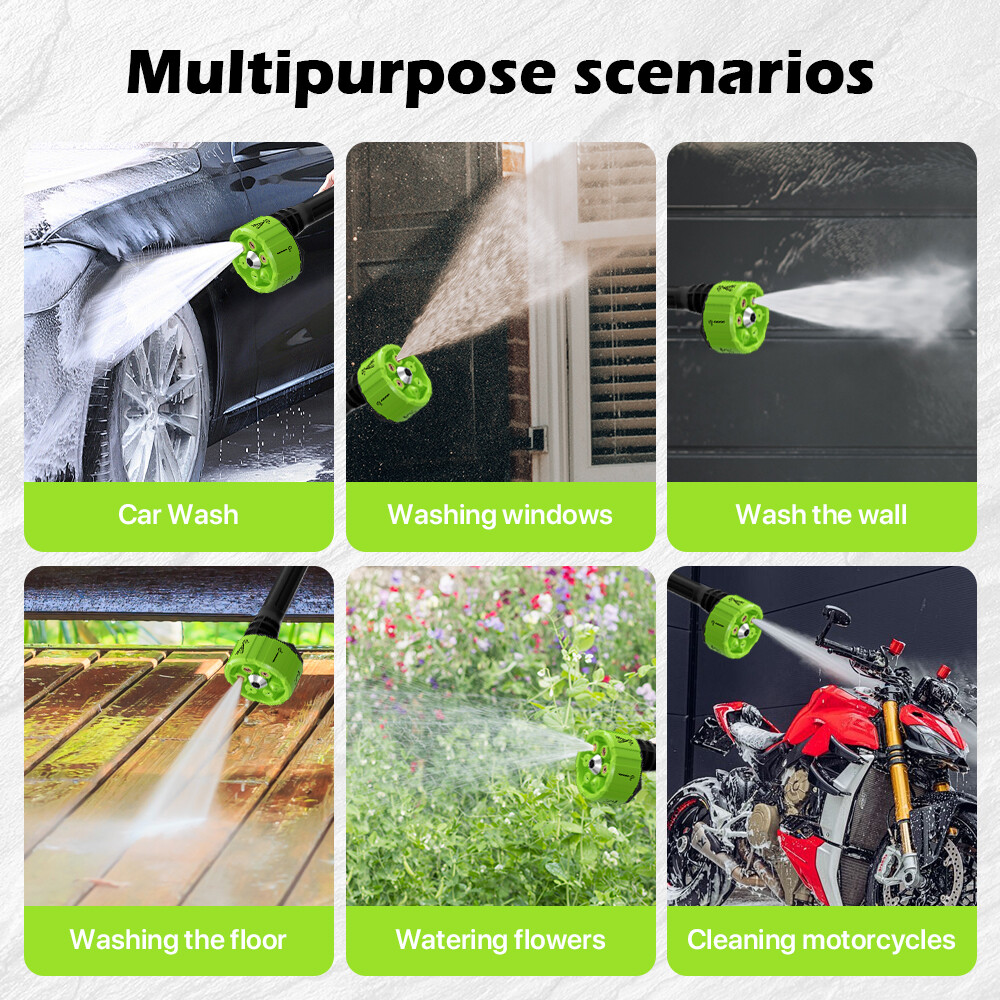 Multipurpose scenarios

Car Wash

Washing windows

Wash the wall

Washing the floor

Watering flowers

Cleaning motorcycles