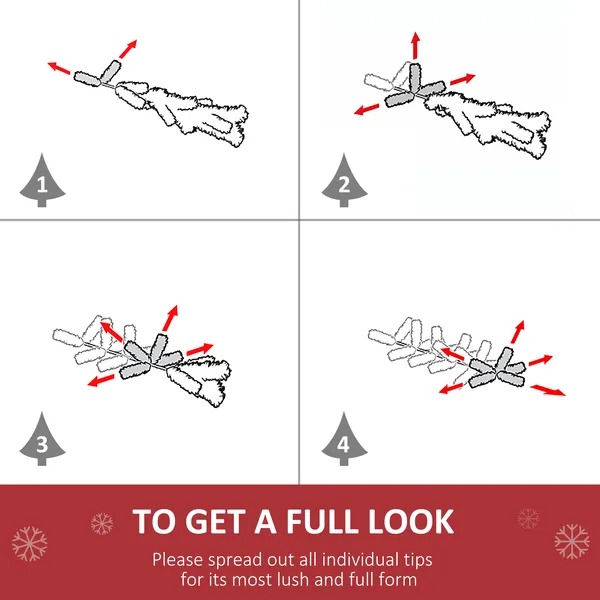 1

2

3

4

TO GET A FULL LOOK

Please spread out all individual tips for its most lush and full form