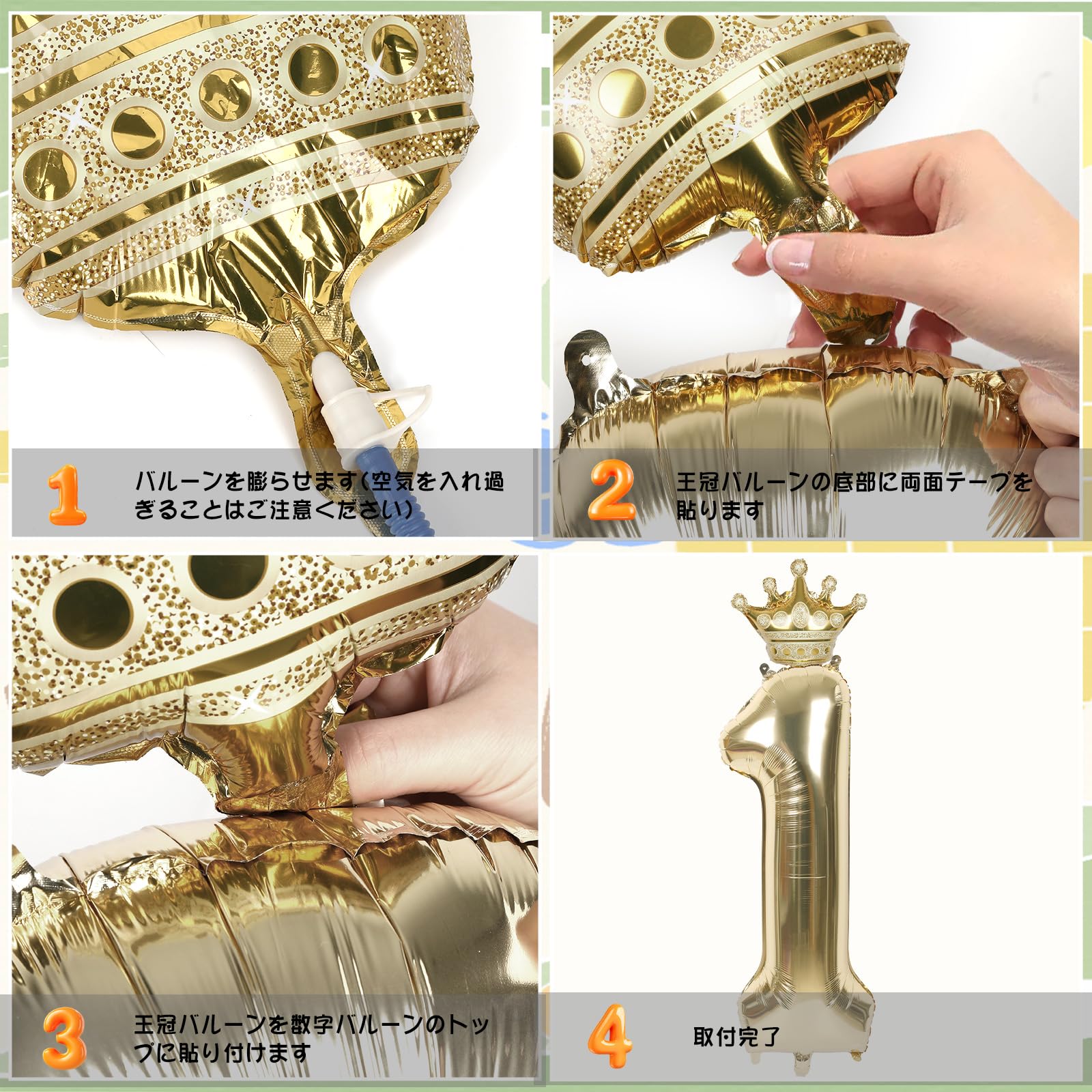 1

バルーンを膨らせます(空気を入れ過ぎることはご注意ください)

2

王冠バルーンの底部に両面テープを貼ります

3

王冠バルーンを数字バルーンのトップに貼り付けます

4

取付完了