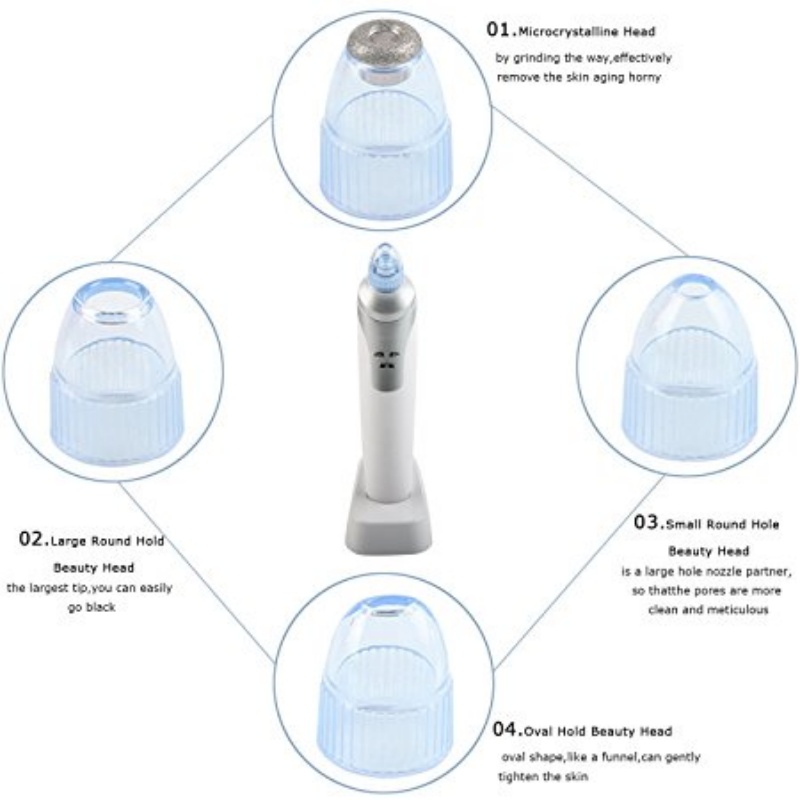 01.Microcrystalline Head
by grinding the way,effectively remove the skin aging horny

02.Large Round Hold Beauty Head
the largest tip,you can easily go black

03.Small Round Hole Beauty Head
is a large hole nozzle partner, so thatthe pores are more clean and meticulous

04.Oval Hold Beauty Head
oval shape,like a funnel,can gently tighten the skin