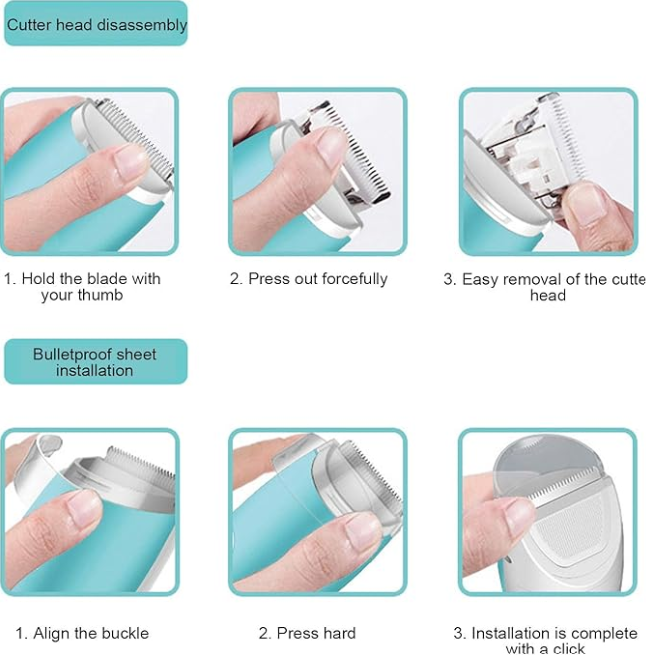 Cutter head disassembly

1. Hold the blade with your thumb

2. Press out forcefully

3. Easy removal of the cutte head

Bulletproof sheet installation

1. Align the buckle

2. Press hard

3. Installation is complete with a click