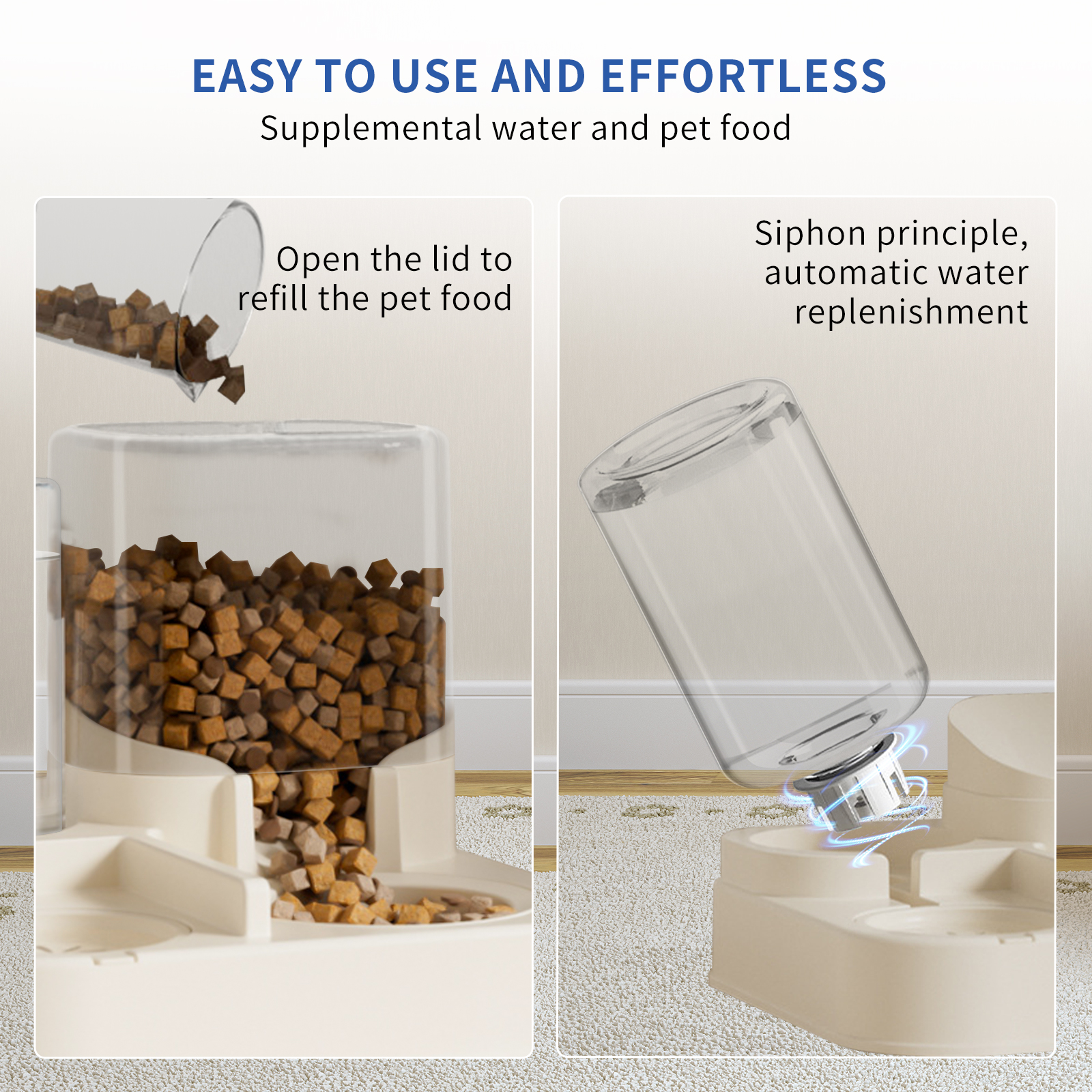 EASY TO USE AND EFFORTLESS
Supplemental water and pet food

Open the lid to refill the pet food

Siphon principle, automatic water replenishment