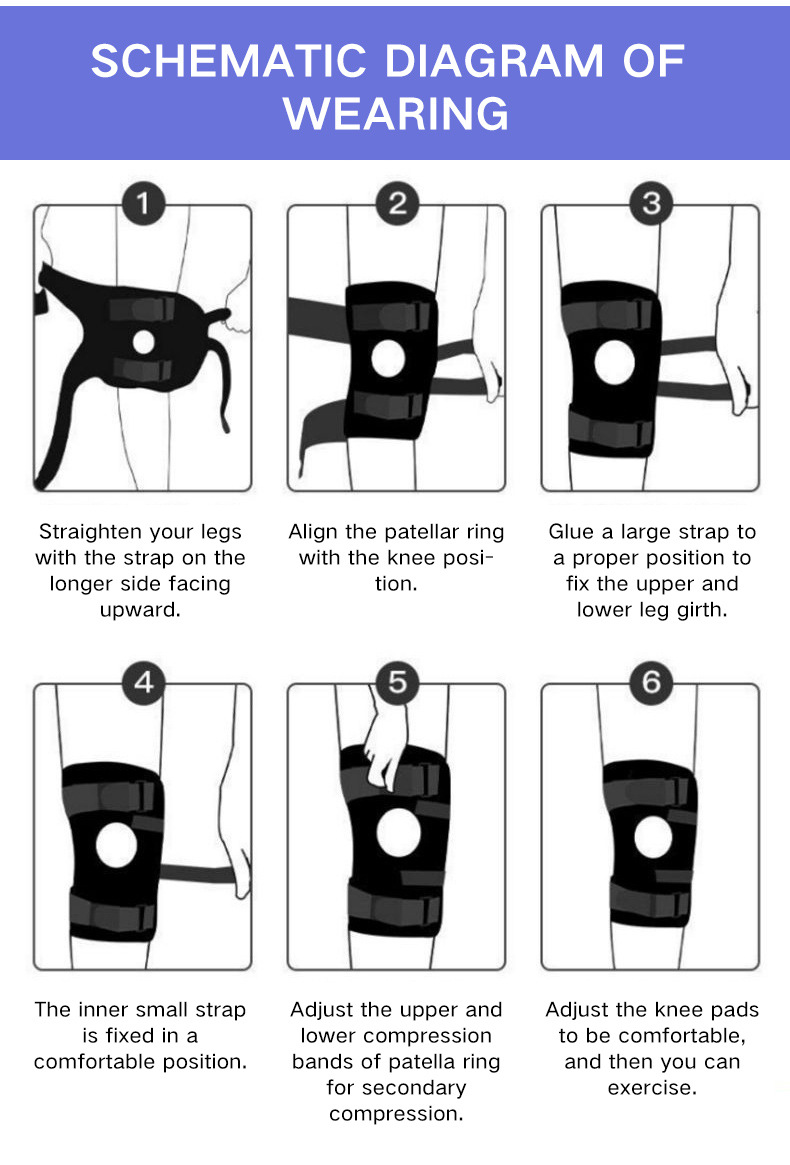 SCHEMATIC DIAGRAM OF WEARING

1

Straighten your legs with the strap on the longer side facing upward.

2

Align the patellar ring with the knee position.

3

Glue a large strap to a proper position to fix the upper and lower leg girth.

4

The inner small strap is fixed in a comfortable position.

5

Adjust the upper and lower compression bands of patella ring for secondary compression.

6

Adjust the knee pads to be comfortable, and then you can exercise.