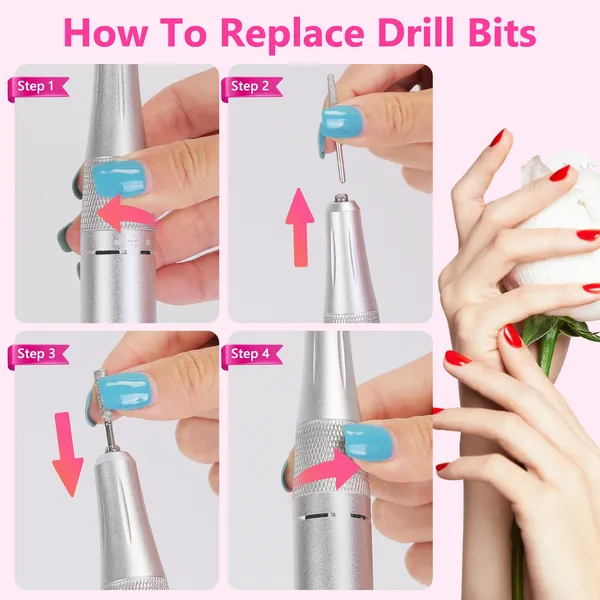 How To Replace Drill Bits

Step 1

Step 2

Step 3

Step 4