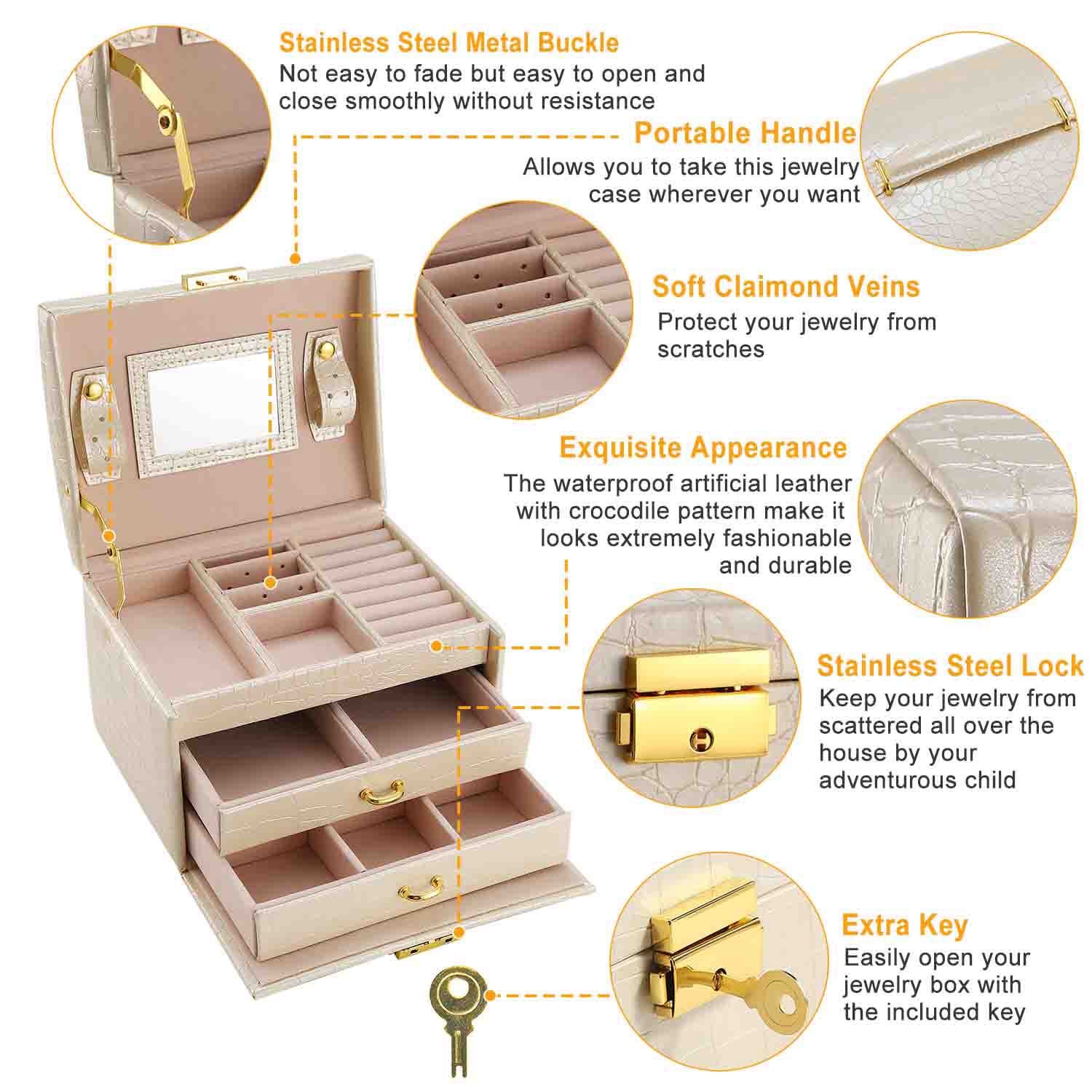 Stainless Steel Metal Buckle
Not easy to fade but easy to open and close smoothly without resistance

Portable Handle
Allows you to take this jewelry case wherever you want

Soft Claimond Veins
Protect your jewelry from scratches

Exquisite Appearance
The waterproof artificial leather with crocodile pattern make it looks extremely fashionable and durable

Stainless Steel Lock
Keep your jewelry from scattered all over the house by your adventurous child

Extra Key
Easily open your jewelry box with the included key