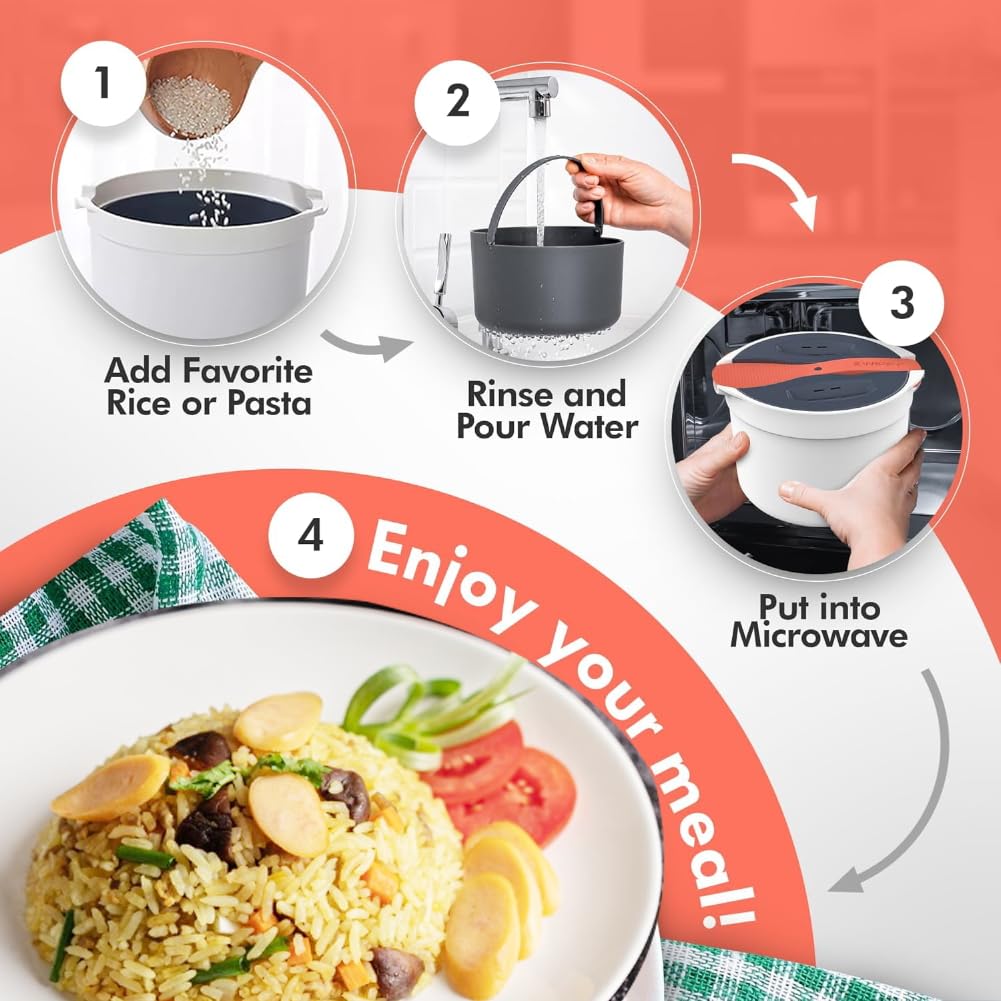 1

Add Favorite Rice or Pasta

2

Rinse and Pour Water

3

Put into Microwave

4

Enjoy your meal!