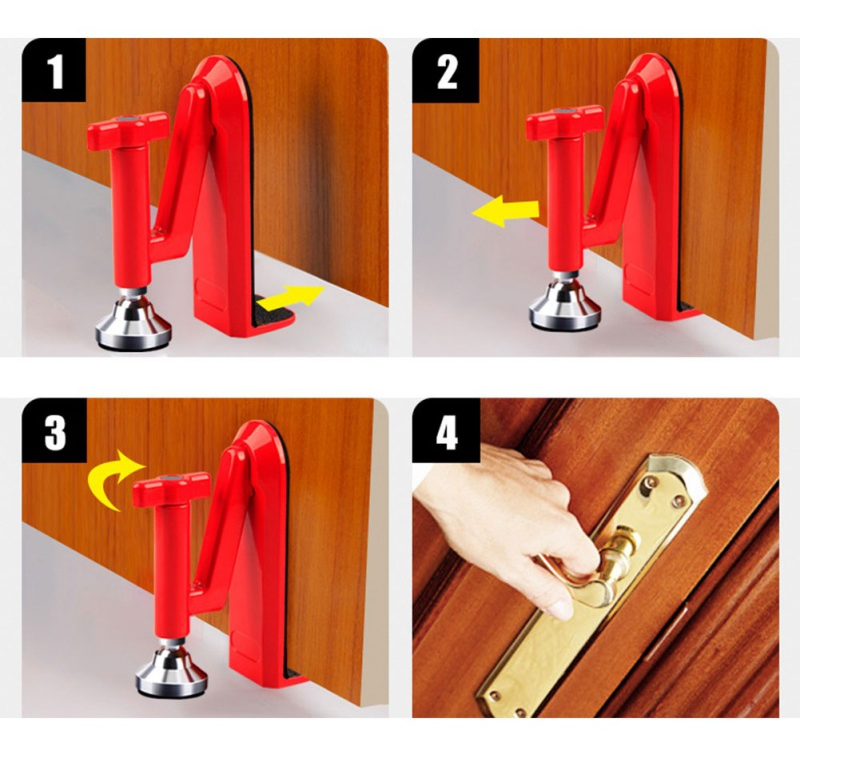 1

2

3

4