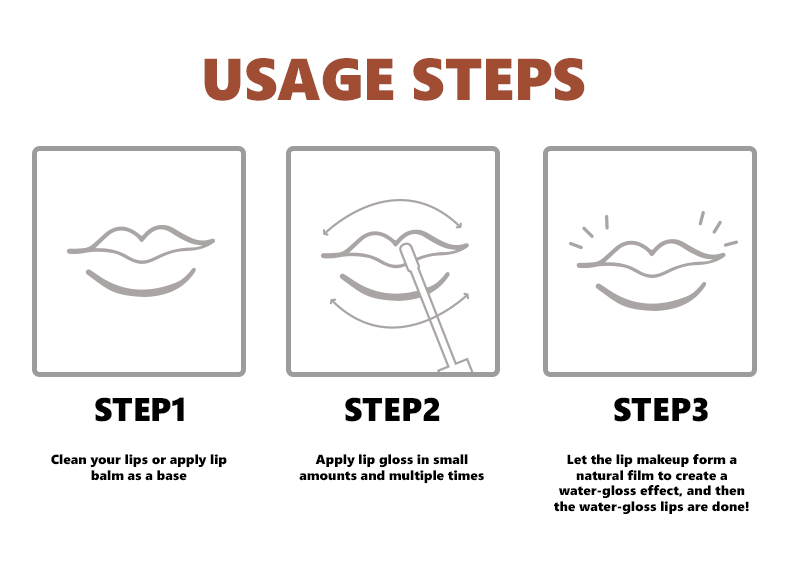 USAGE STEPS

STEP1

Clean your lips or apply lip balm as a base

STEP2

Apply lip gloss in small amounts and multiple times

STEP3

Let the lip makeup form a natural film to create a water-gloss effect, and then the water-gloss lips are done!