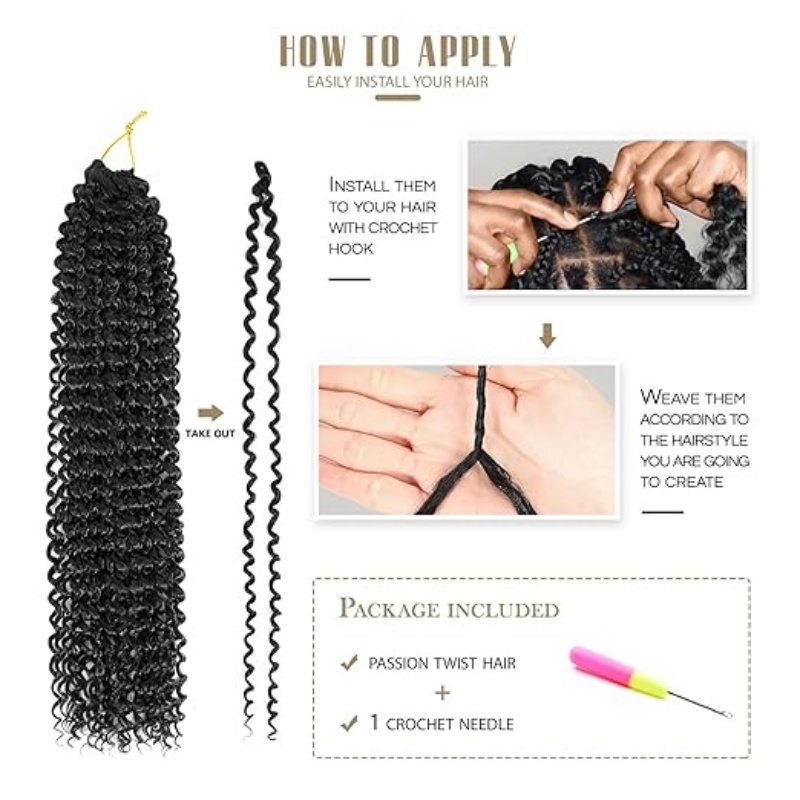 HOW TO APPLY
EASILY INSTALL YOUR HAIR

TAKE OUT

INSTALL THEM TO YOUR HAIR WITH CROCHET HOOK

WEAVE THEM ACCORDING TO THE HAIRSTYLE YOU ARE GOING TO CREATE

PACKAGE INCLUDED

✓ PASSION TWIST HAIR
+
✓ 1 CROCHET NEEDLE