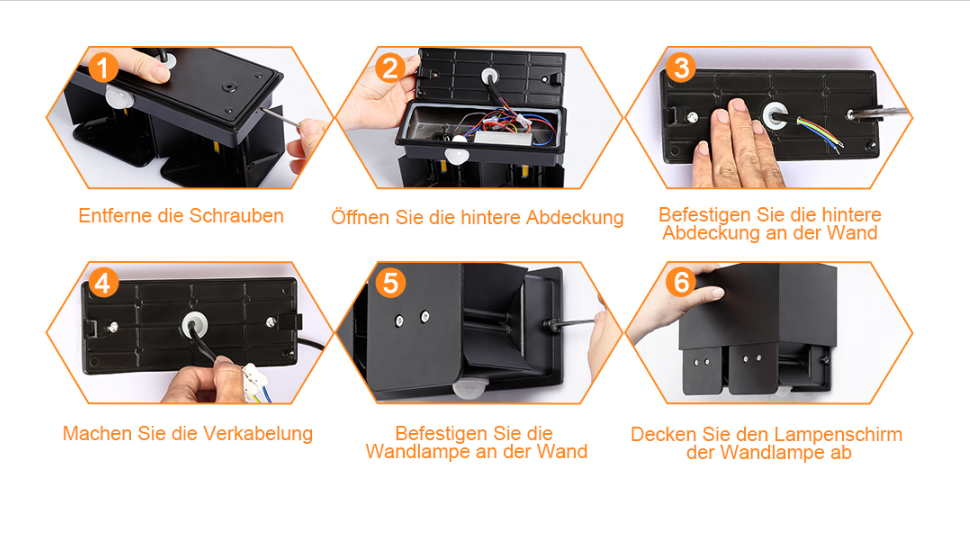 1
Entferne die Schrauben

2
Öffnen Sie die hintere Abdeckung

3
Befestigen Sie die hintere Abdeckung an der Wand

4
Machen Sie die Verkabelung

5
Befestigen Sie die Wandlampe an der Wand

6
Decken Sie den Lampenschirm der Wandlampe ab