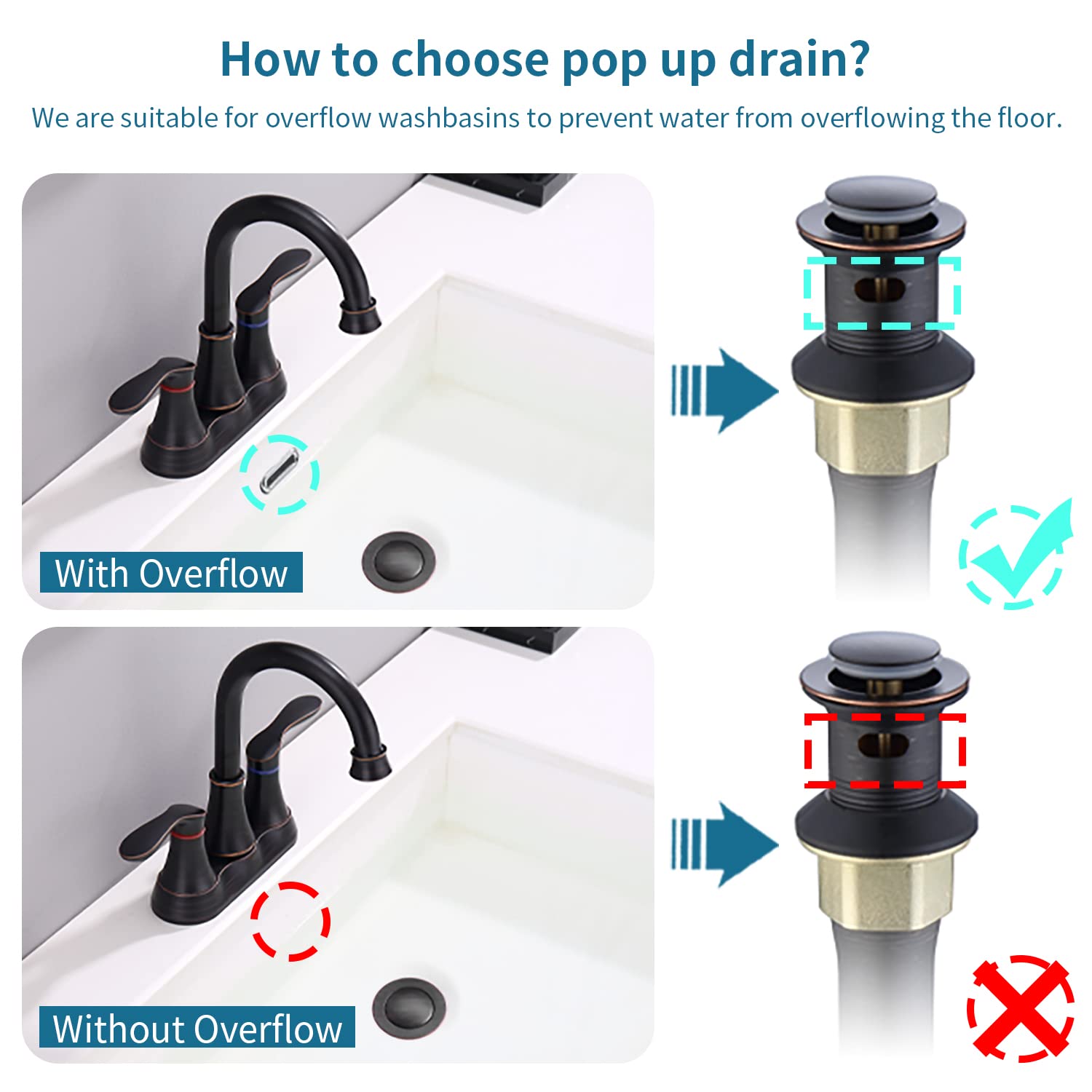 How to choose pop up drain?

We are suitable for overflow washbasins to prevent water from overflowing the floor.

With Overflow

Without Overflow