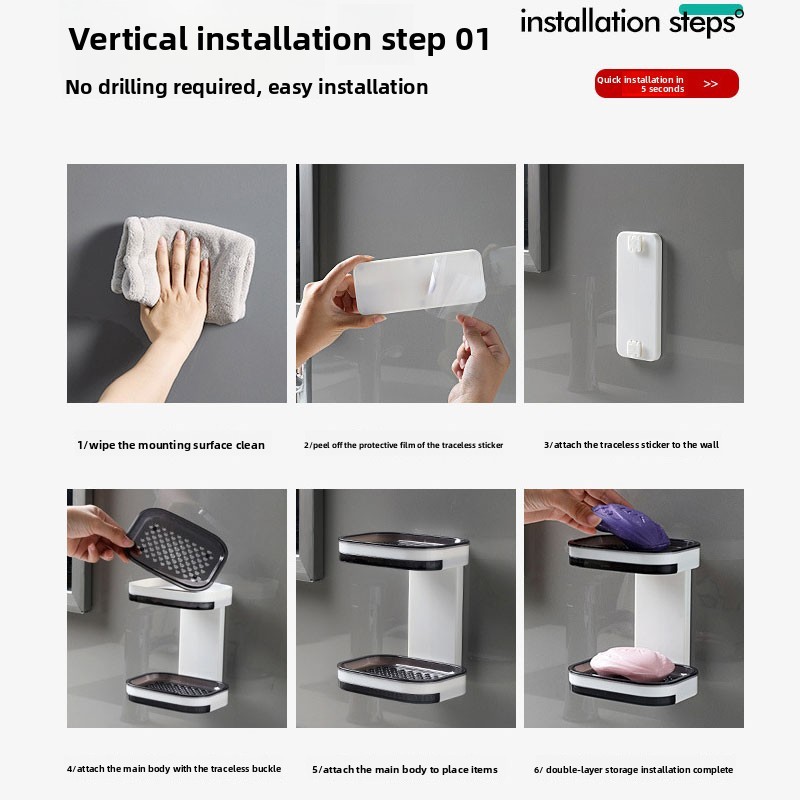 Vertical installation step 01

installation steps

No drilling required, easy installation

Quick installation in 5 seconds >>

1/wipe the mounting surface clean

2/peel off the protective film of the traceless sticker

3/attach the traceless sticker to the wall

4/attach the main body with the traceless buckle

5/attach the main body to place items

6/ double-layer storage installation complete