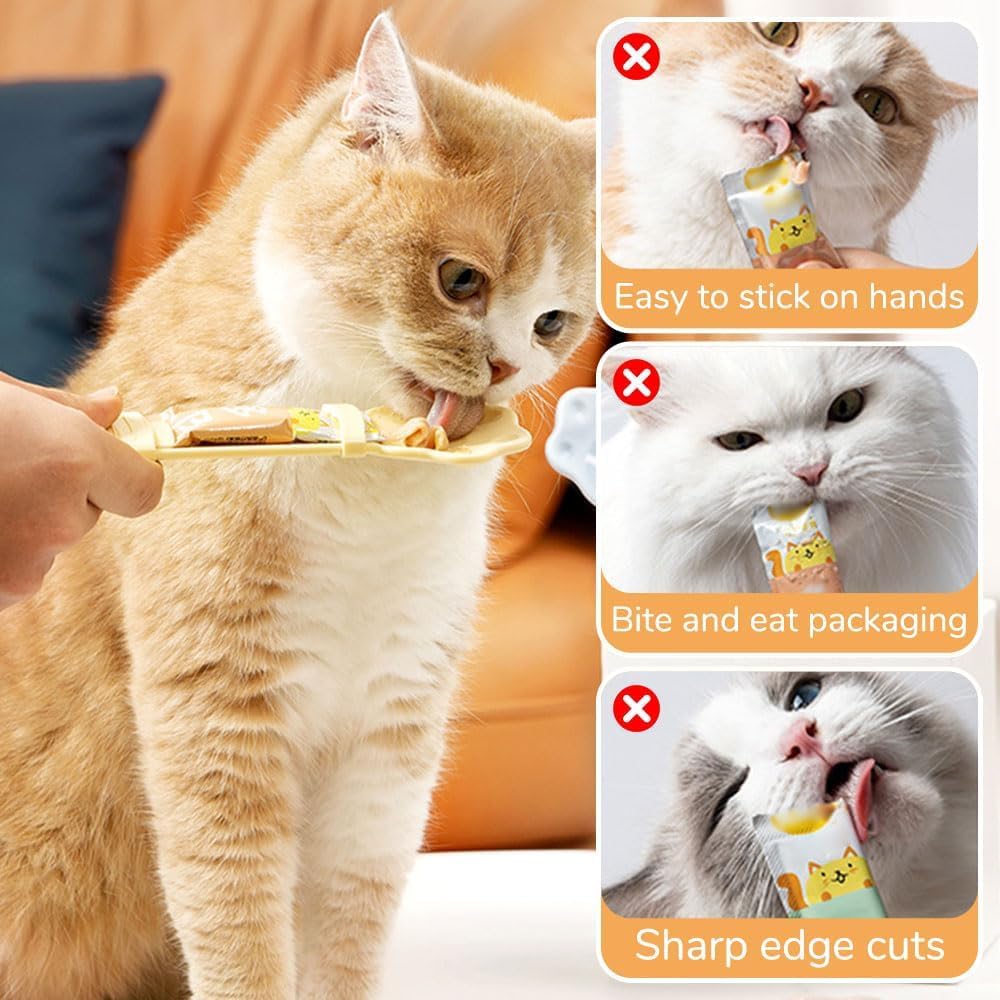 Easy to stick on hands

Bite and eat packaging

Sharp edge cuts