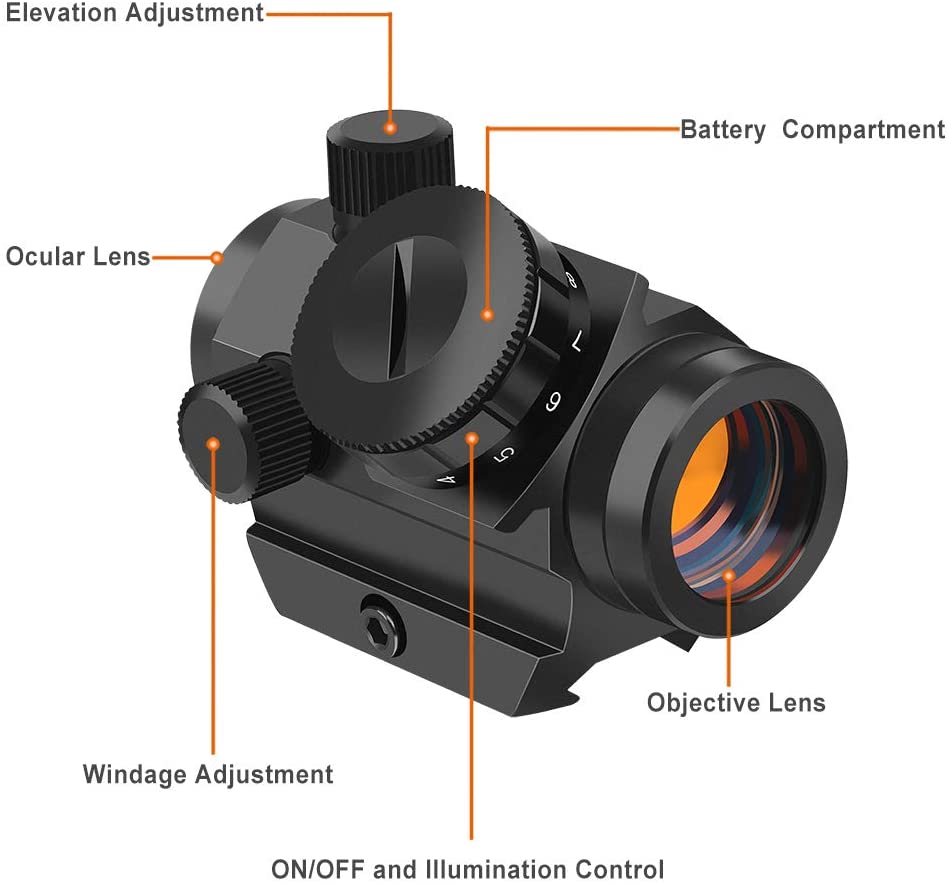 Elevation Adjustment

Battery Compartment

Ocular Lens

8
7
6
5
4

Objective Lens

Windage Adjustment

ON/OFF and Illumination Control