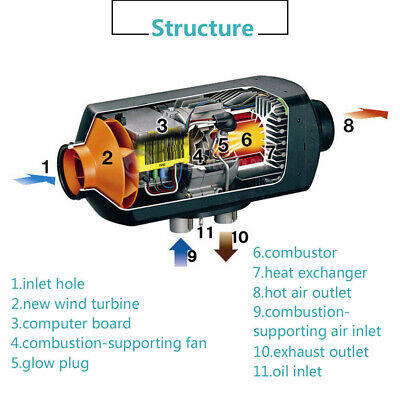 Structure

1

2

3

4

5

6

7

8

11

10

9

1.inlet hole
2.new wind turbine
3.computer board
4.combustion-supporting fan
5.glow plug

6.combustor
7.heat exchanger
8.hot air outlet
9.combustion-supporting air inlet
10.exhaust outlet
11.oil inlet