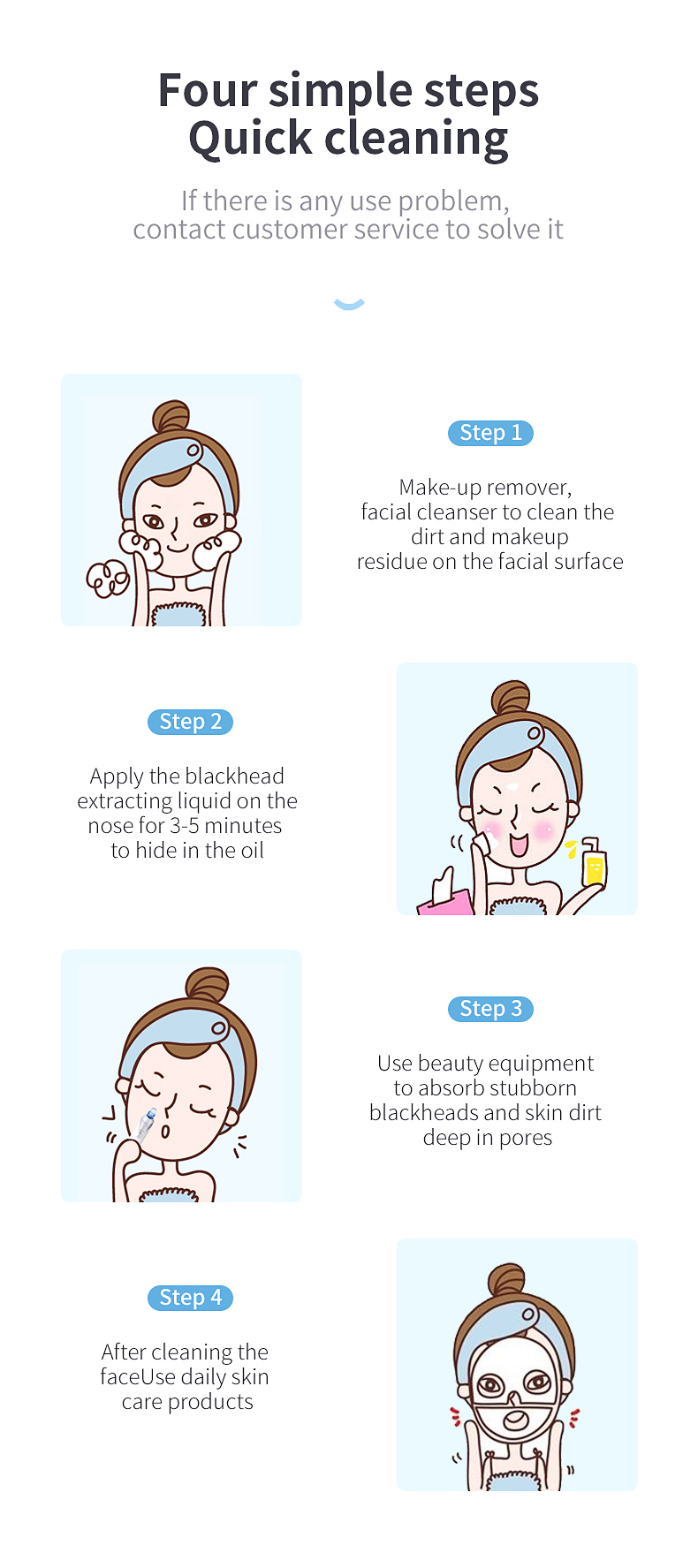 Four simple steps
Quick cleaning

If there is any use problem, contact customer service to solve it

Step 1

Make-up remover, facial cleanser to clean the dirt and makeup residue on the facial surface

Step 2

Apply the blackhead extracting liquid on the nose for 3-5 minutes to hide in the oil

Step 3

Use beauty equipment to absorb stubborn blackheads and skin dirt deep in pores

Step 4

After cleaning the faceUse daily skin care products