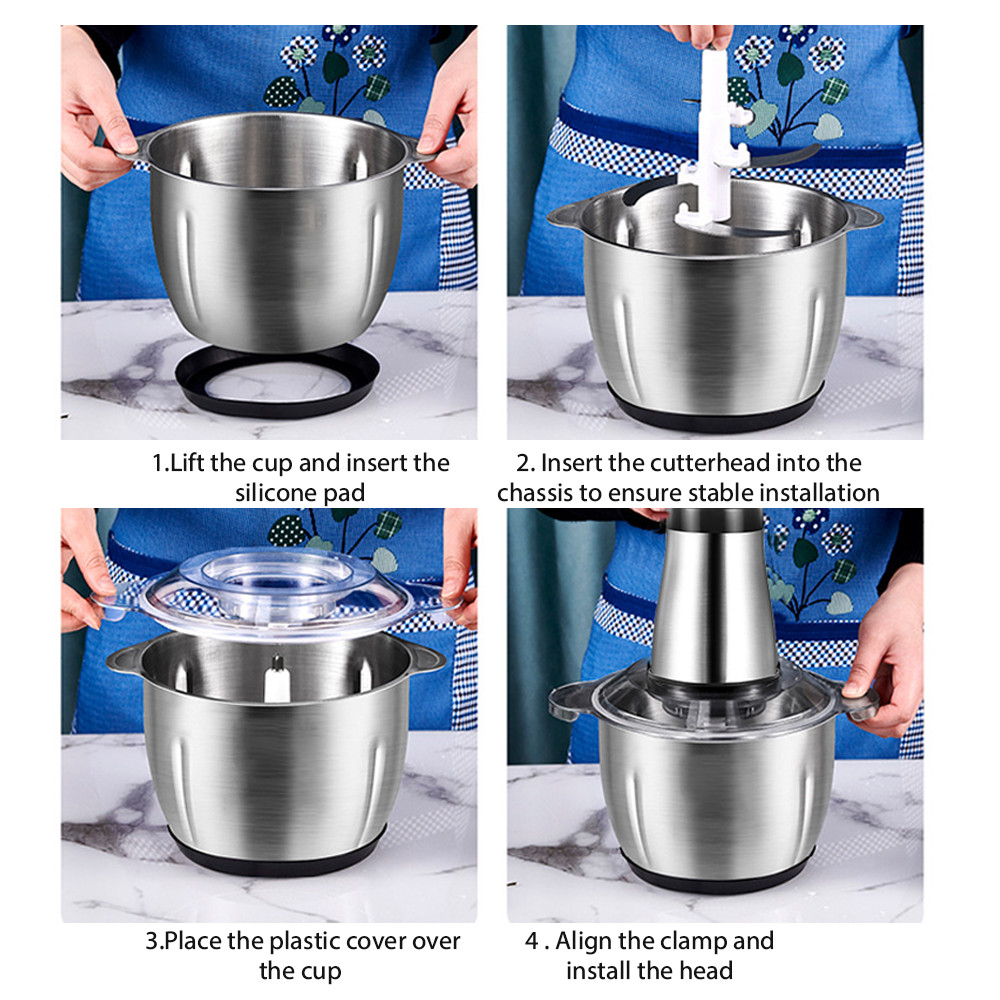 1.Lift the cup and insert the silicone pad

2. Insert the cutterhead into the chassis to ensure stable installation

3.Place the plastic cover over the cup

4 . Align the clamp and install the head