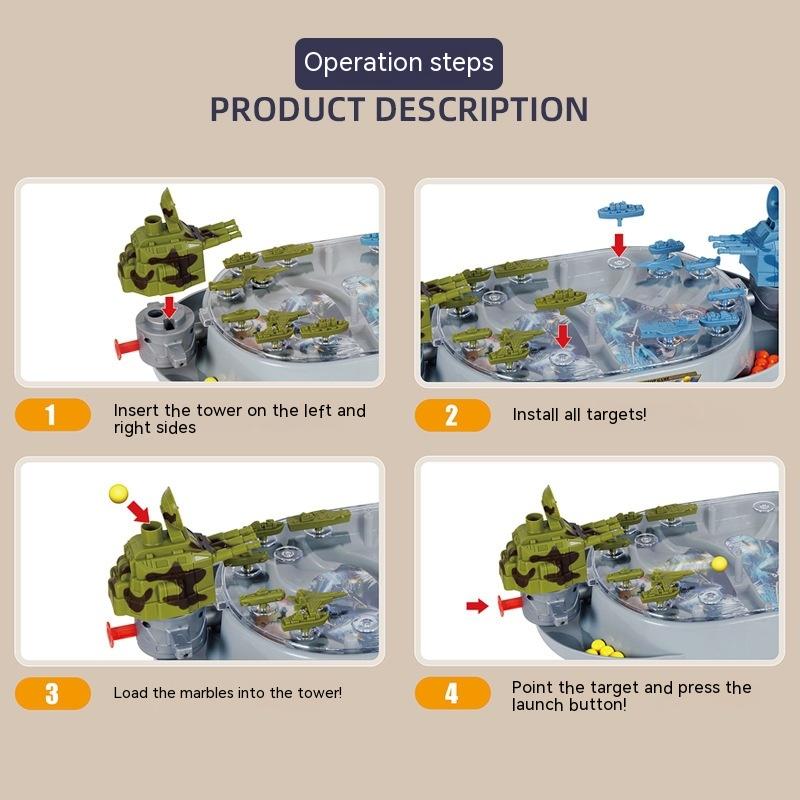 Operation steps
PRODUCT DESCRIPTION

1
Insert the tower on the left and right sides

2
Install all targets!

3
Load the marbles into the tower!

4
Point the target and press the launch button!