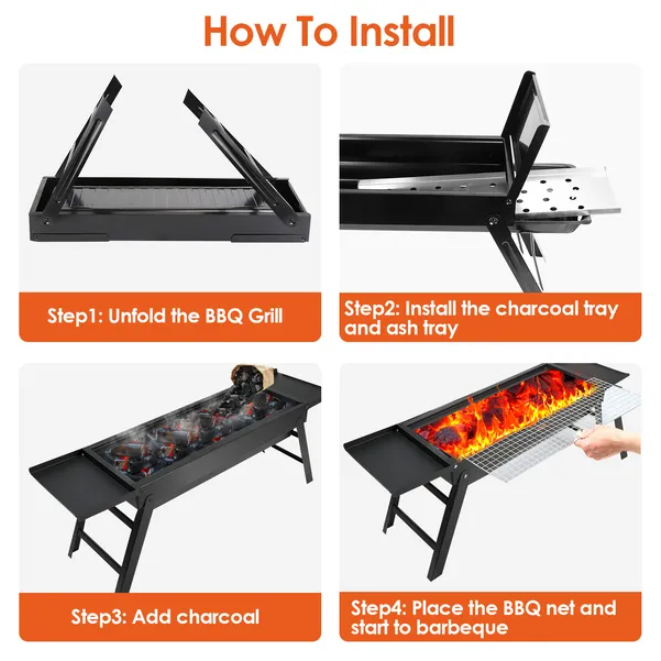 How To Install

Step1: Unfold the BBQ Grill

Step2: Install the charcoal tray and ash tray

Step3: Add charcoal

Step4: Place the BBQ net and start to barbeque