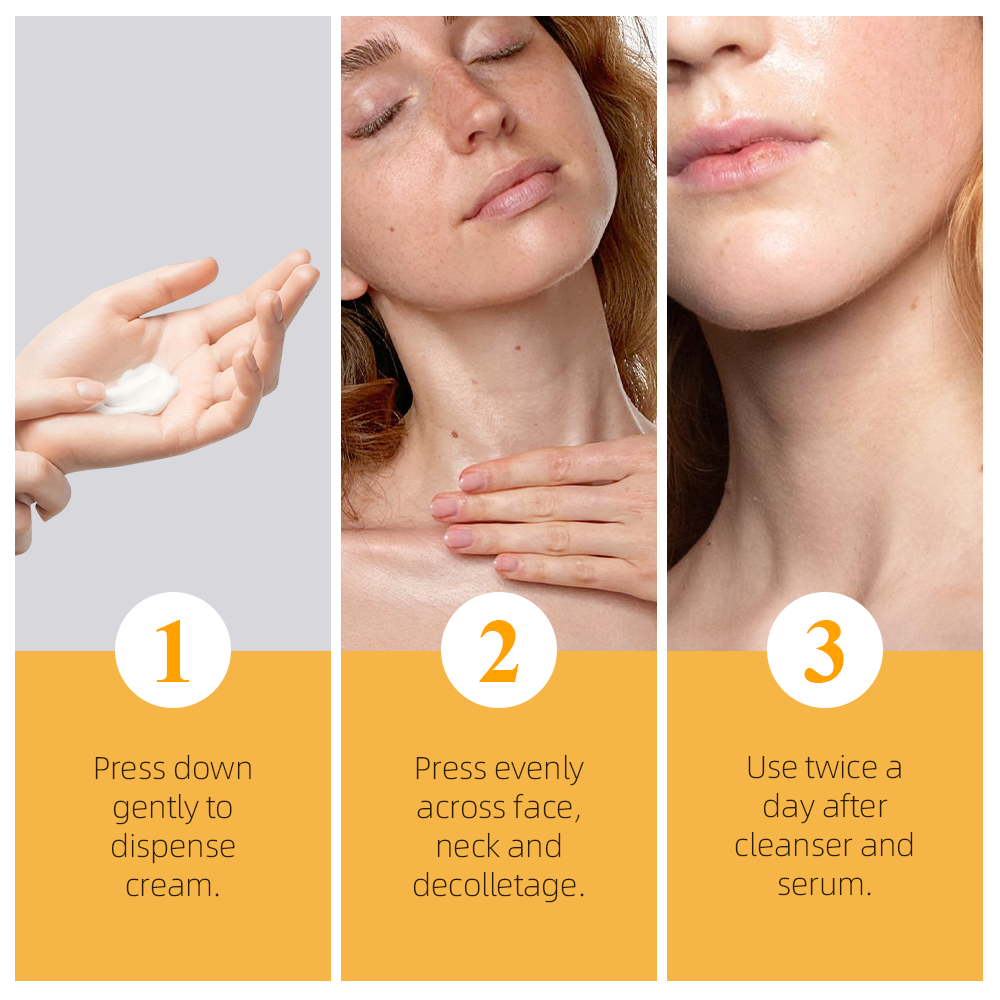 1

Press down gently to dispense cream.

2

Press evenly across face, neck and decolletage.

3

Use twice a day after cleanser and serum.