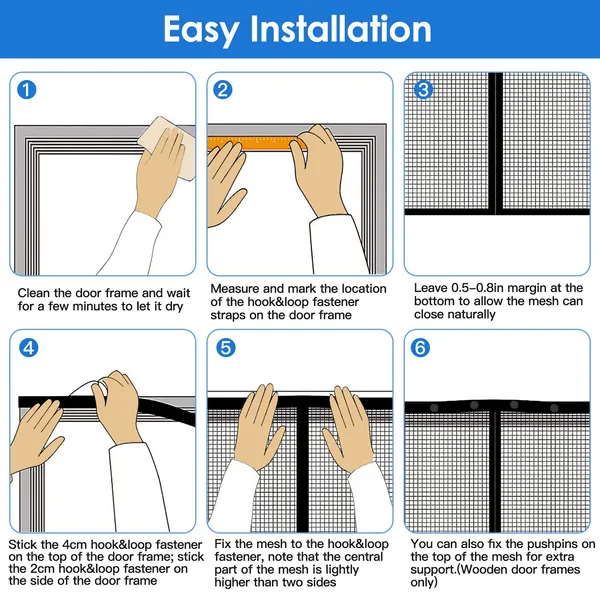 Easy Installation

1

Clean the door frame and wait for a few minutes to let it dry

2

Measure and mark the location of the hook&loop fastener straps on the door frame

3

Leave 0.5–0.8in margin at the bottom to allow the mesh can close naturally

4

Stick the 4cm hook&loop fastener on the top of the door frame; stick the 2cm hook&loop fastener on the side of the door frame

5

Fix the mesh to the hook&loop fastener, note that the central part of the mesh is lightly higher than two sides

6

You can also fix the pushpins on the top of the mesh for extra support.(Wooden door frames only)