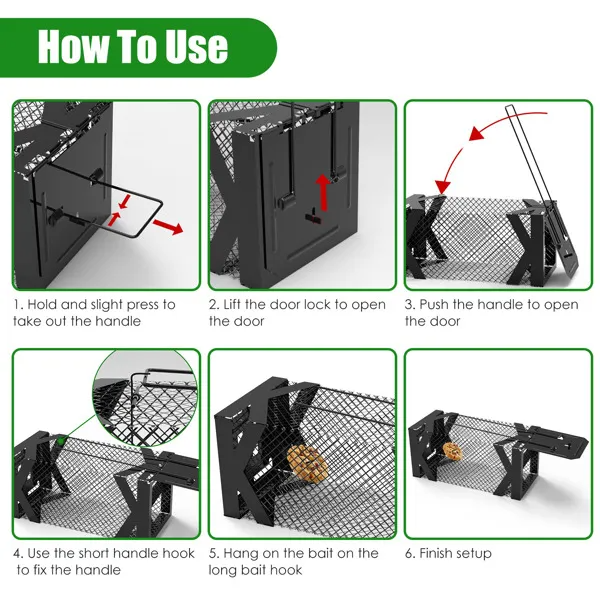 How To Use

1. Hold and slight press to take out the handle

2. Lift the door lock to open the door

3. Push the handle to open the door

4. Use the short handle hook to fix the handle

5. Hang on the bait on the long bait hook

6. Finish setup