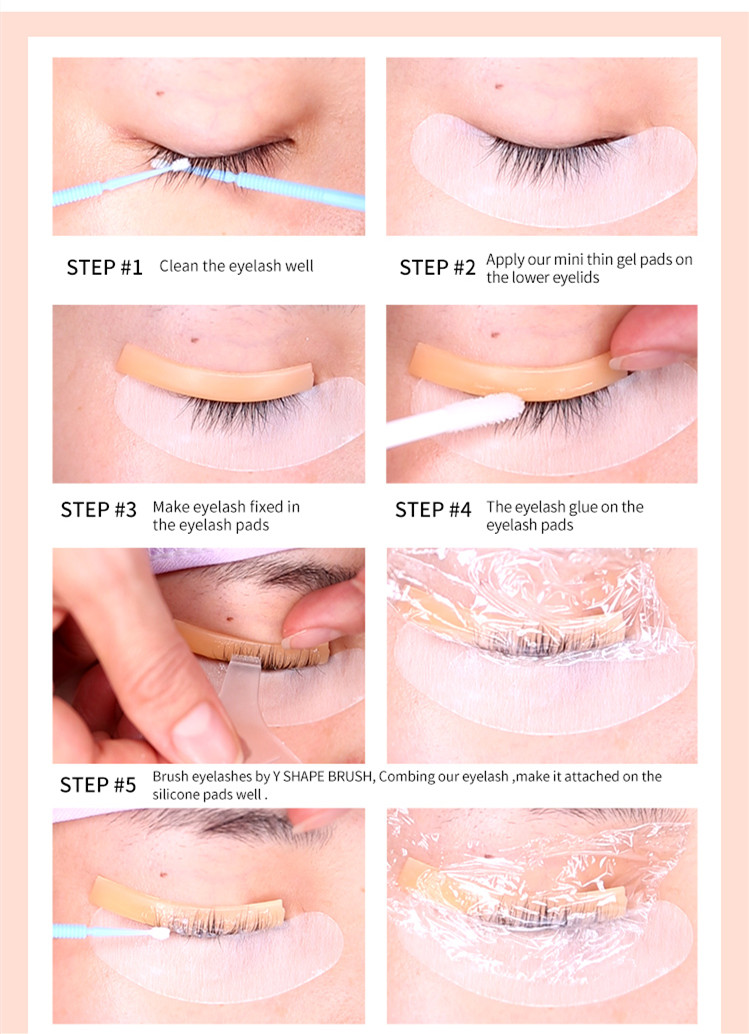 STEP #1 Clean the eyelash well

STEP #2 Apply our mini thin gel pads on the lower eyelids

STEP #3 Make eyelash fixed in the eyelash pads

STEP #4 The eyelash glue on the eyelash pads

STEP #5 Brush eyelashes by Y SHAPE BRUSH, Combing our eyelash ,make it attached on the silicone pads well .