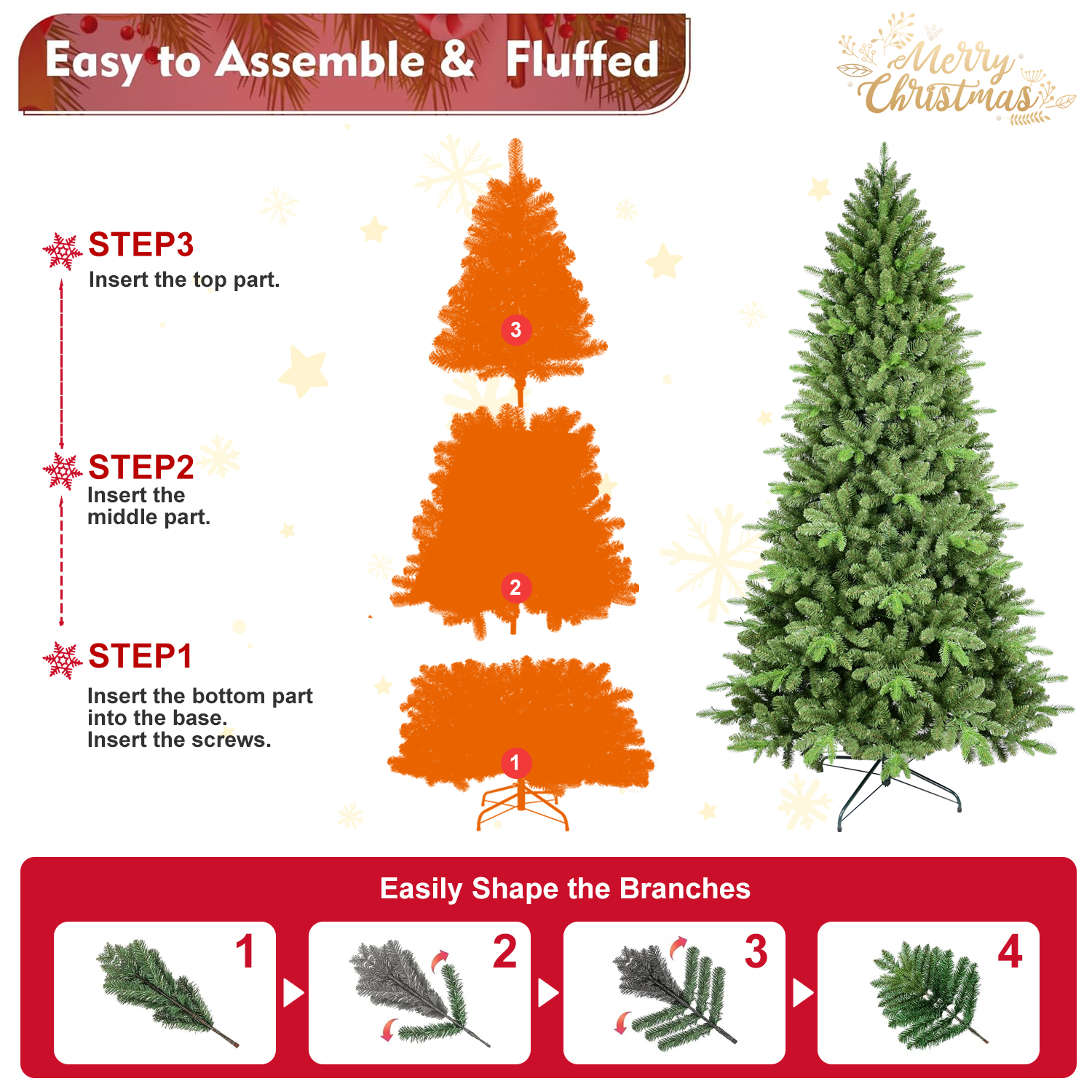 Easy to Assemble & Fluffed

Merry Christmas

STEP3
Insert the top part.

STEP2
Insert the middle part.

STEP1
Insert the bottom part into the base.
Insert the screws.

3

2

1

Easily Shape the Branches

1

2

3

4