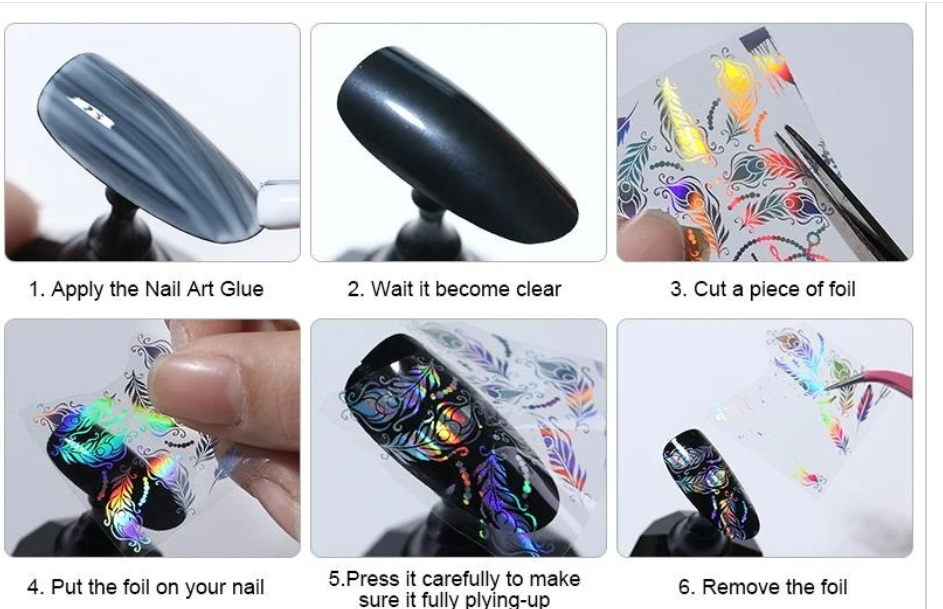 1. Apply the Nail Art Glue

2. Wait it become clear

3. Cut a piece of foil

4. Put the foil on your nail

5.Press it carefully to make sure it fully plying-up

6. Remove the foil