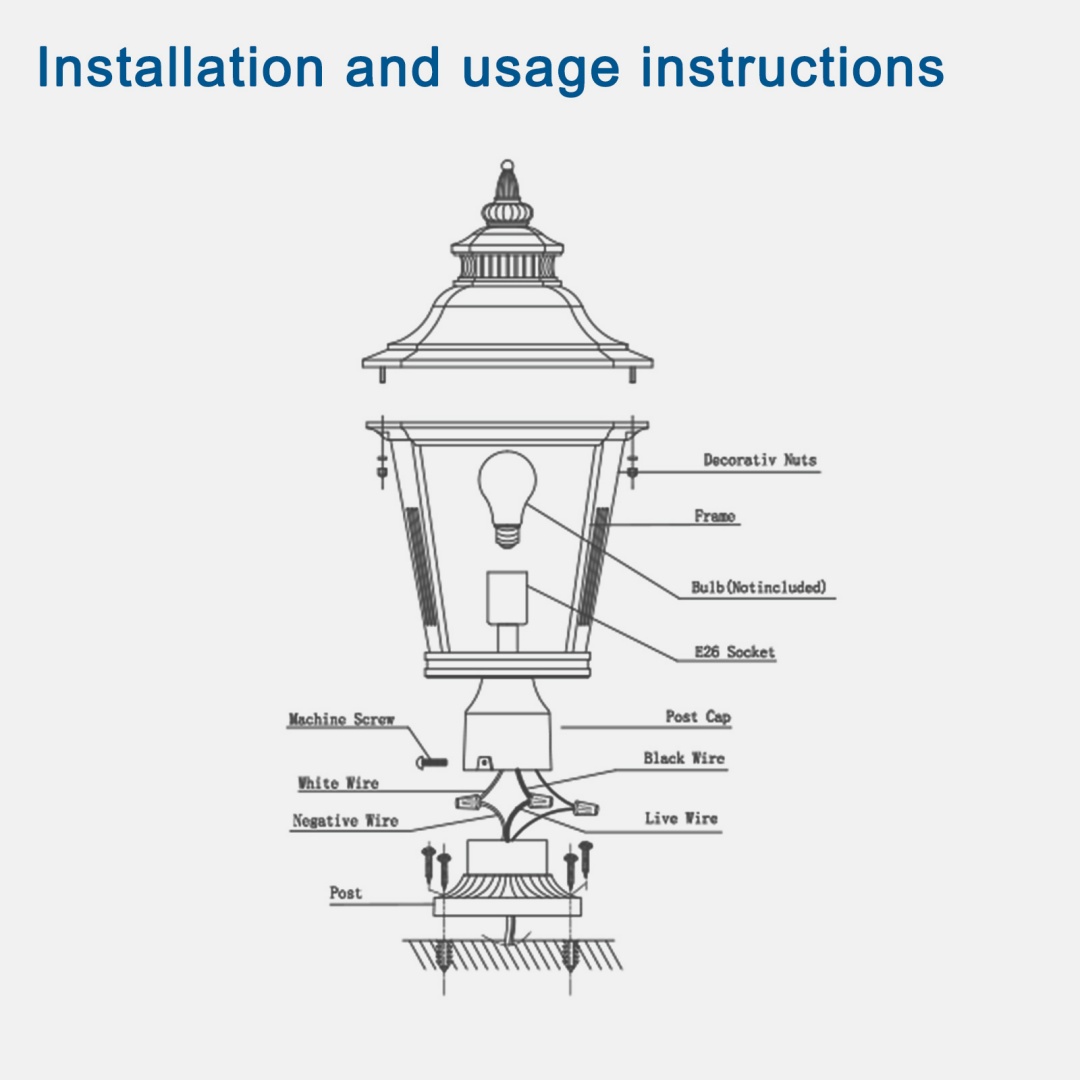 Installation and usage instructions

Decorativ Nuts

Frame

Bulb(Notincluded)

E26 Socket

Machine Screw

Post Cap

Black Wire

White Wire

Negative Wire

Live Wire

Post