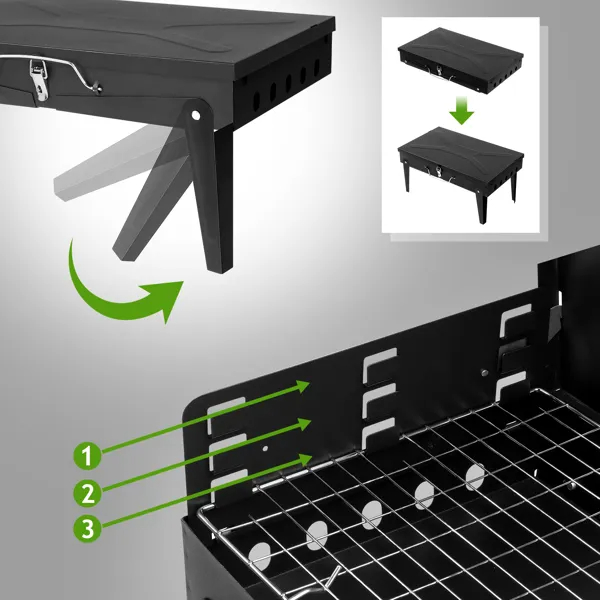 1
2
3