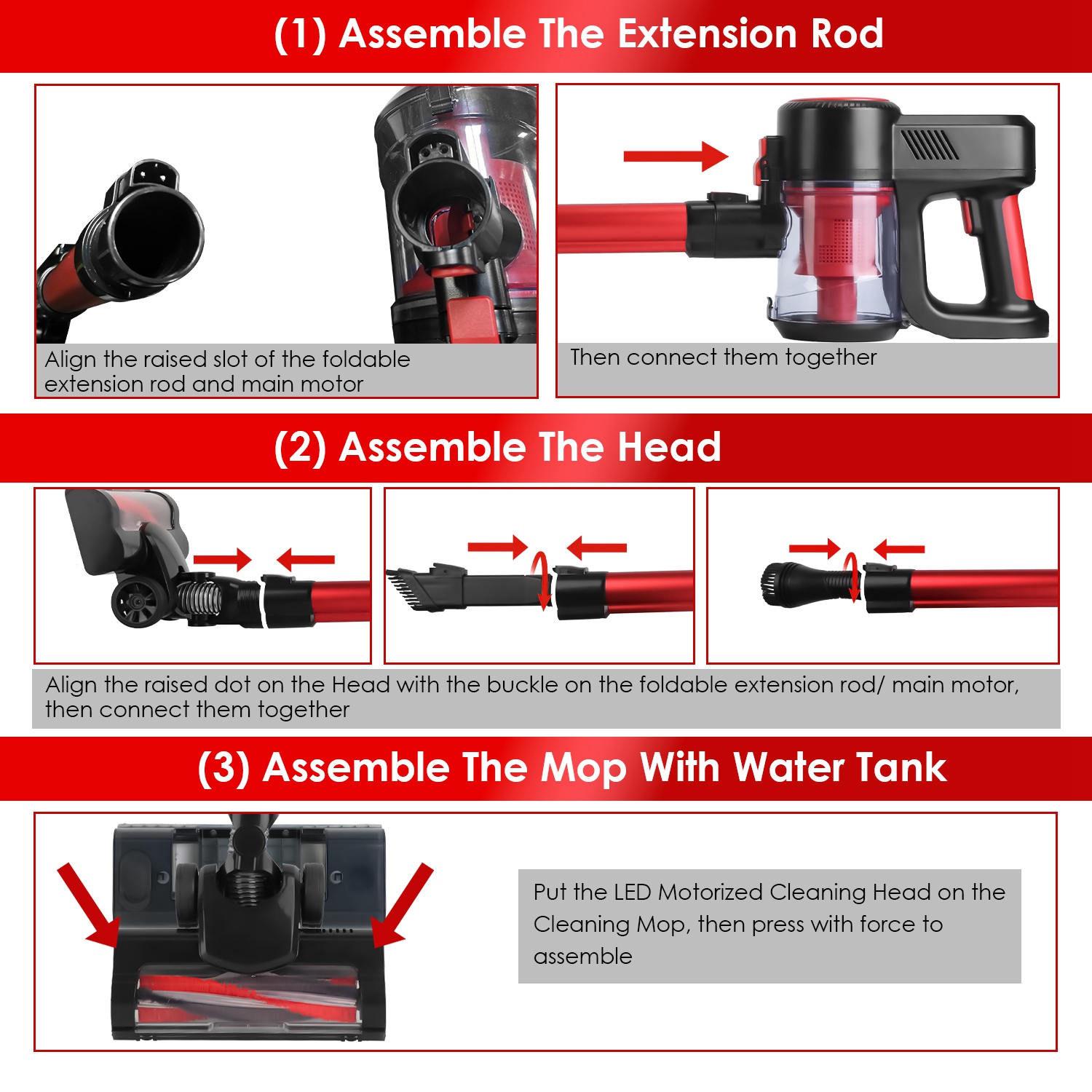 (1) Assemble The Extension Rod

Align the raised slot of the foldable extension rod and main motor

Then connect them together

(2) Assemble The Head

Align the raised dot on the Head with the buckle on the foldable extension rod/ main motor, then connect them together

(3) Assemble The Mop With Water Tank

Put the LED Motorized Cleaning Head on the Cleaning Mop, then press with force to assemble